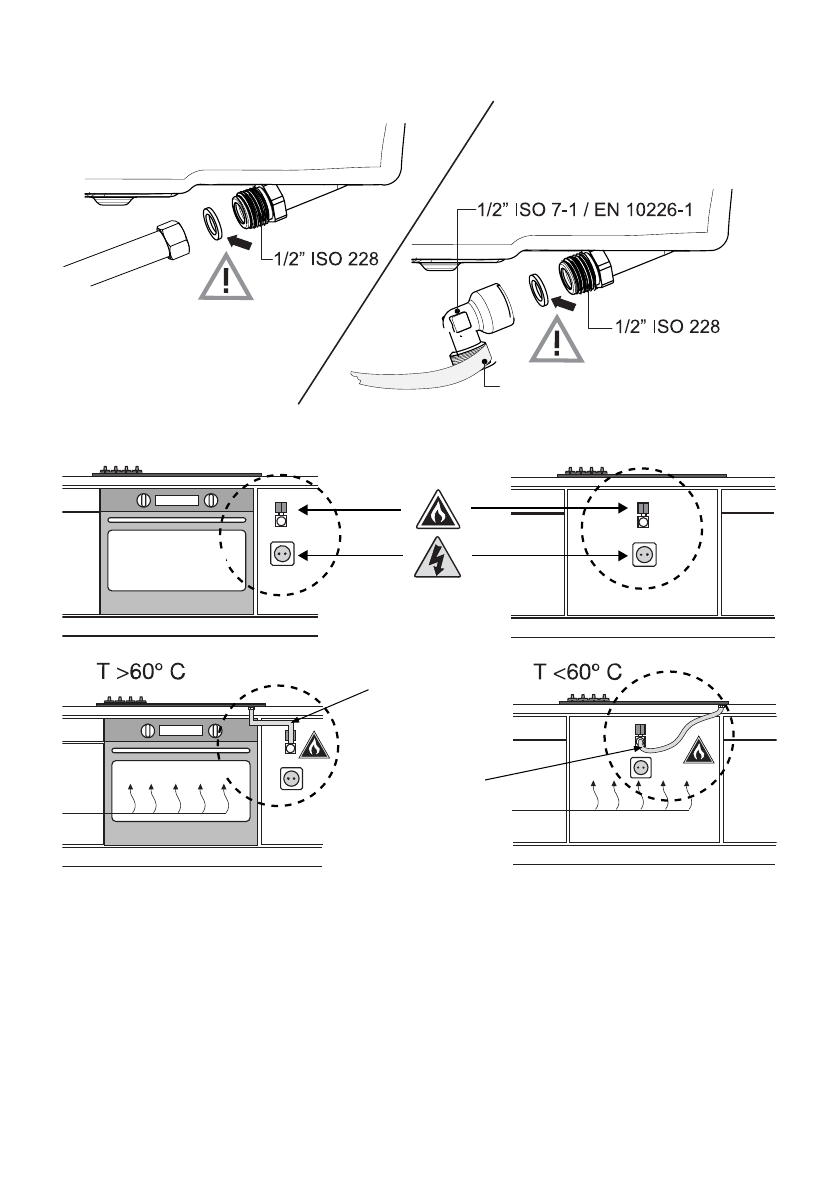 1/2" ISO 228

1/2" ISO 7-1 / EN 10226-1

1/2" ISO 228

T >60º C

T <60º C