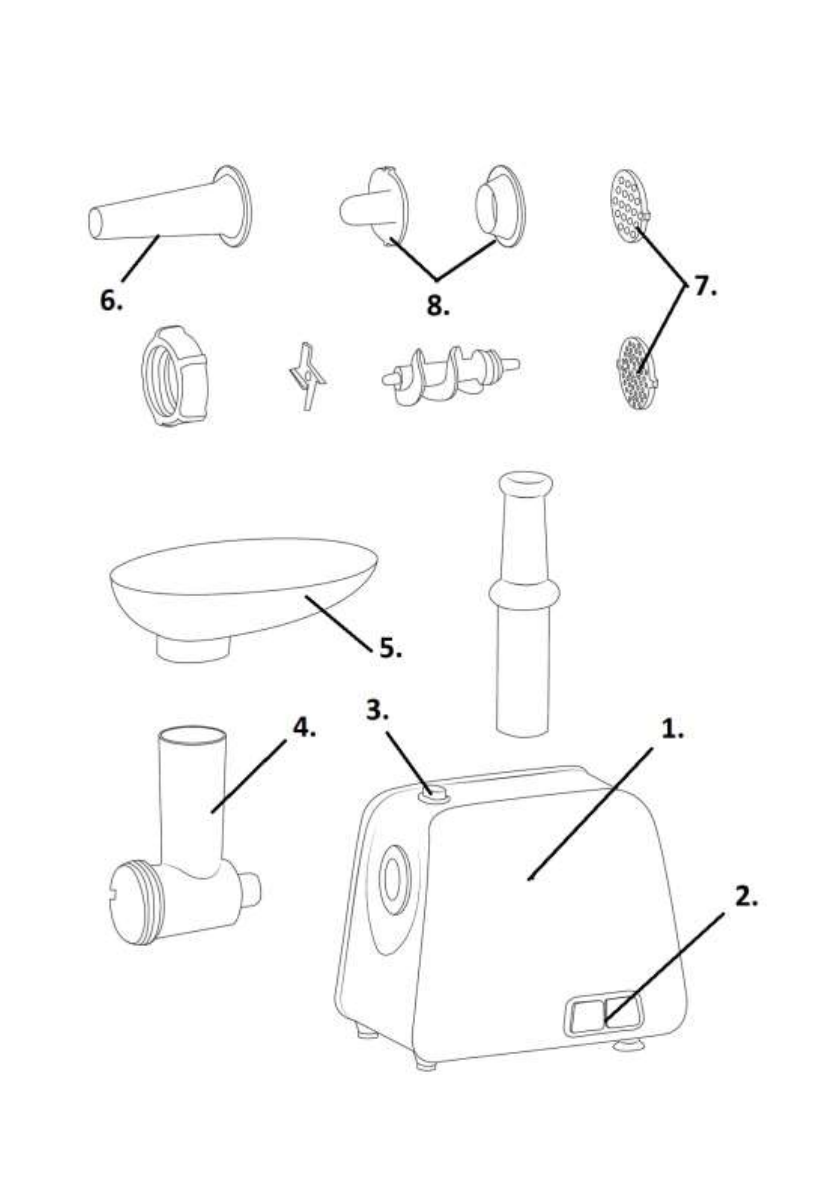 6.
8.
7.
5.
3.
4.
1.
2.