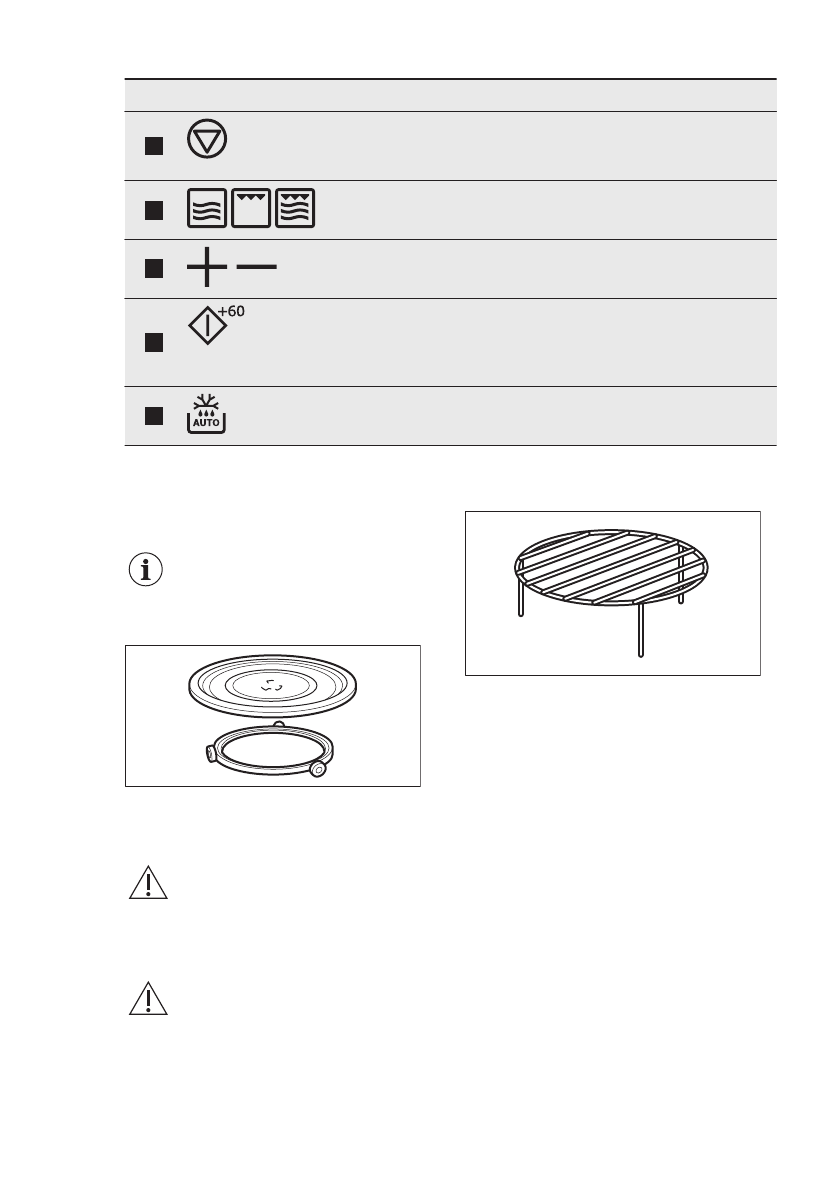 +60

AUTO