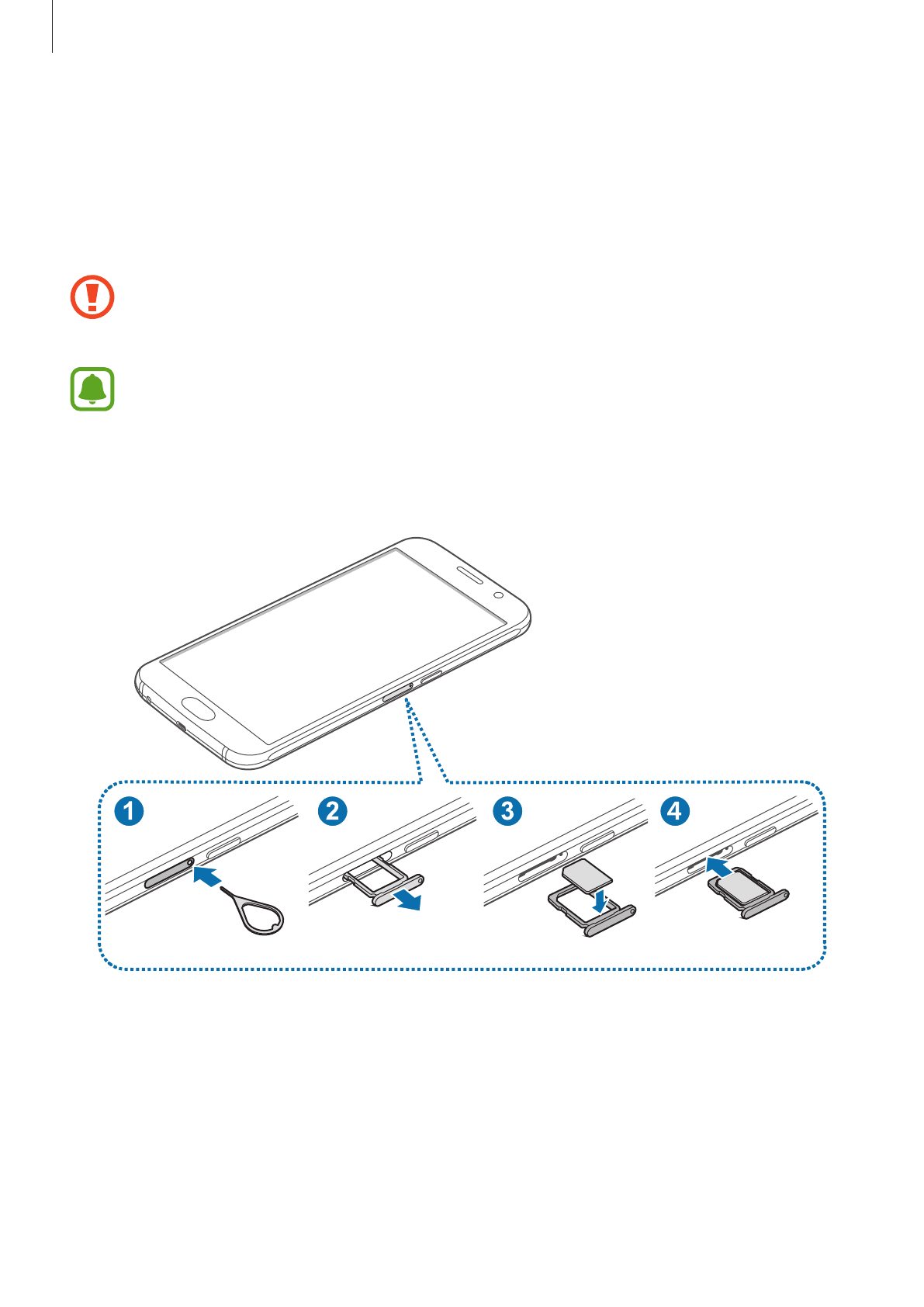 1
2
3
4