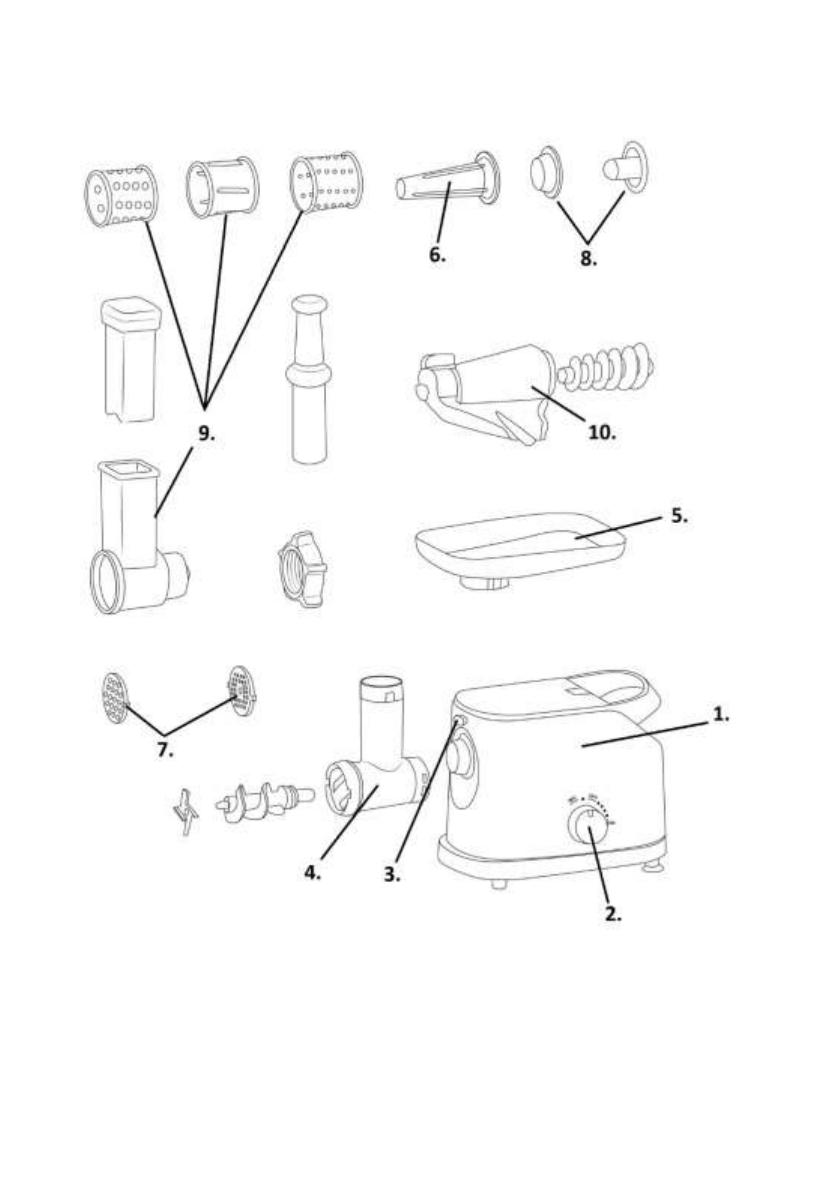 6.

8.

9.

10.

5.

7.

1.

4.

3.

2.