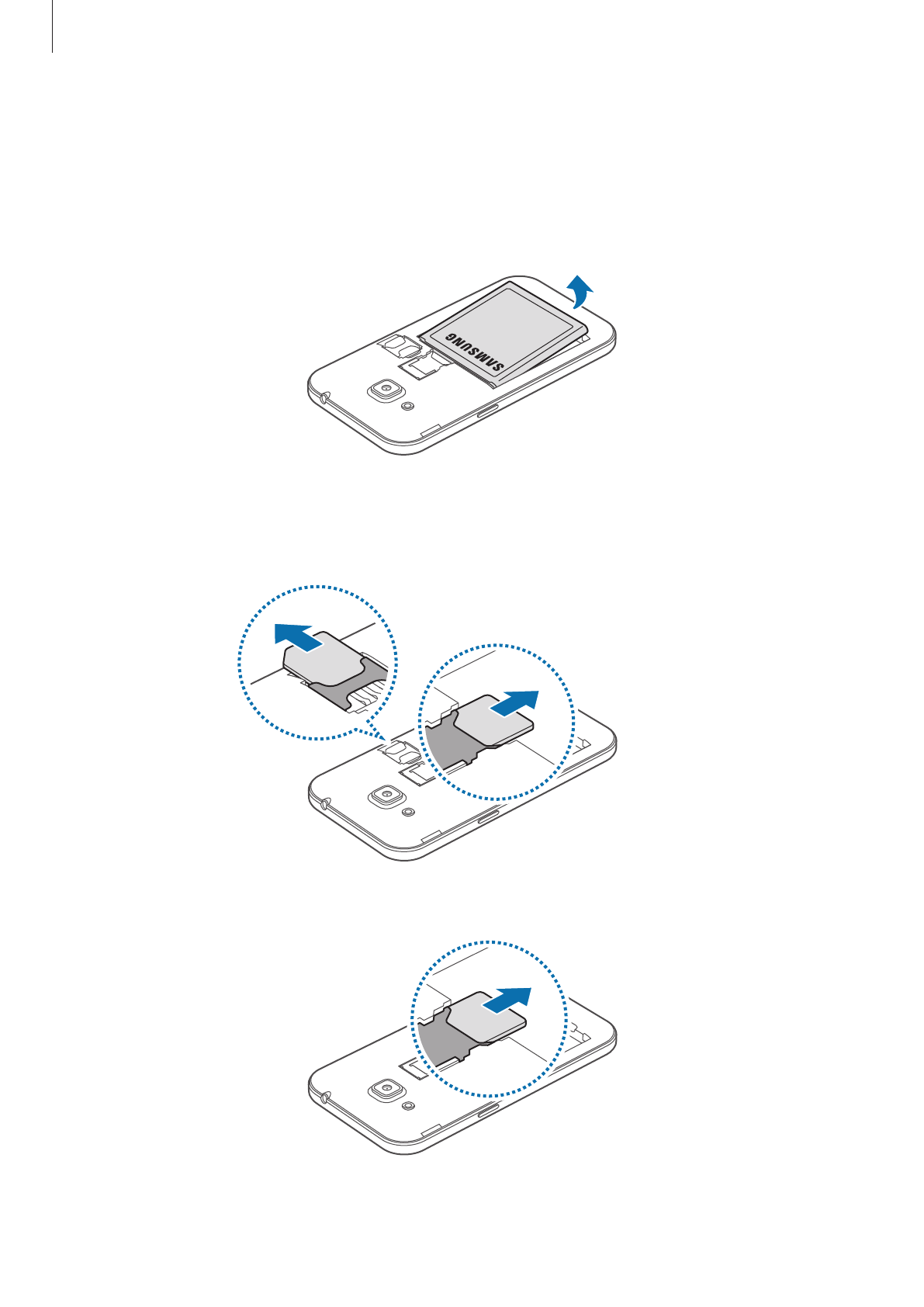 SAMSUNG