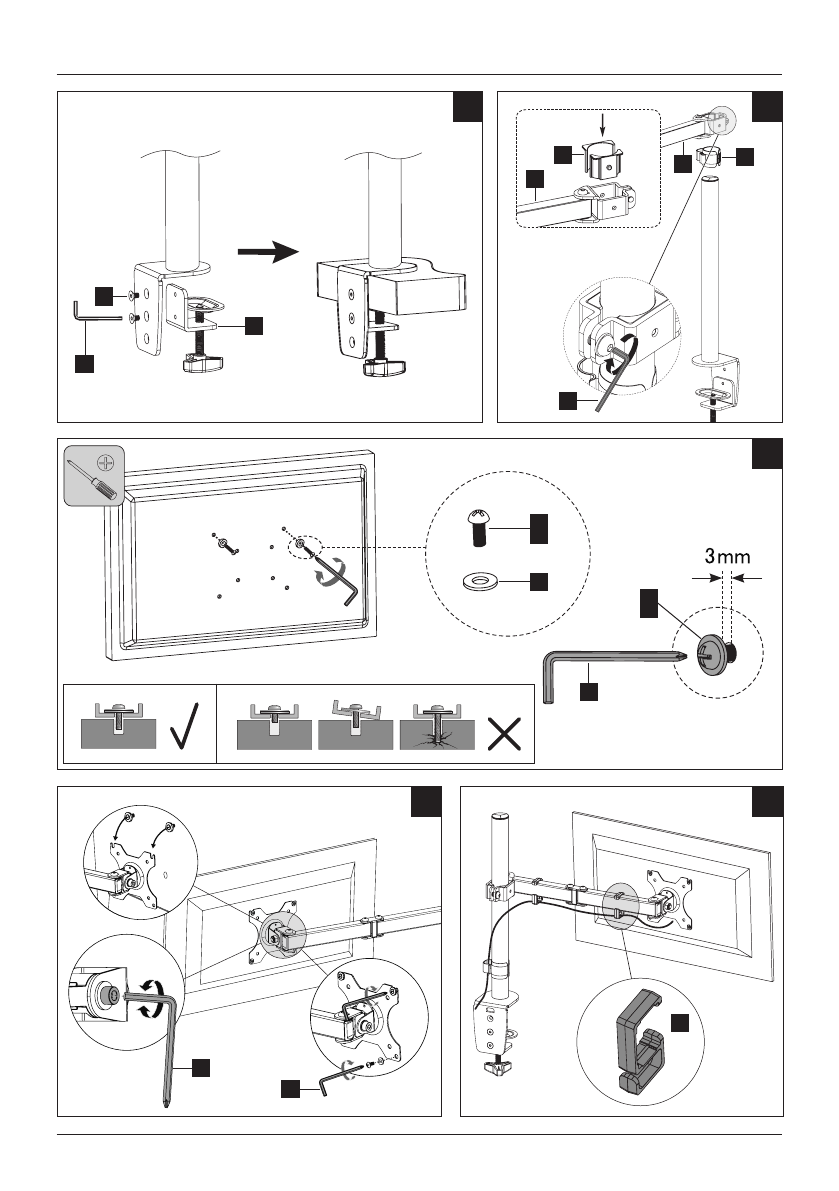 3mm