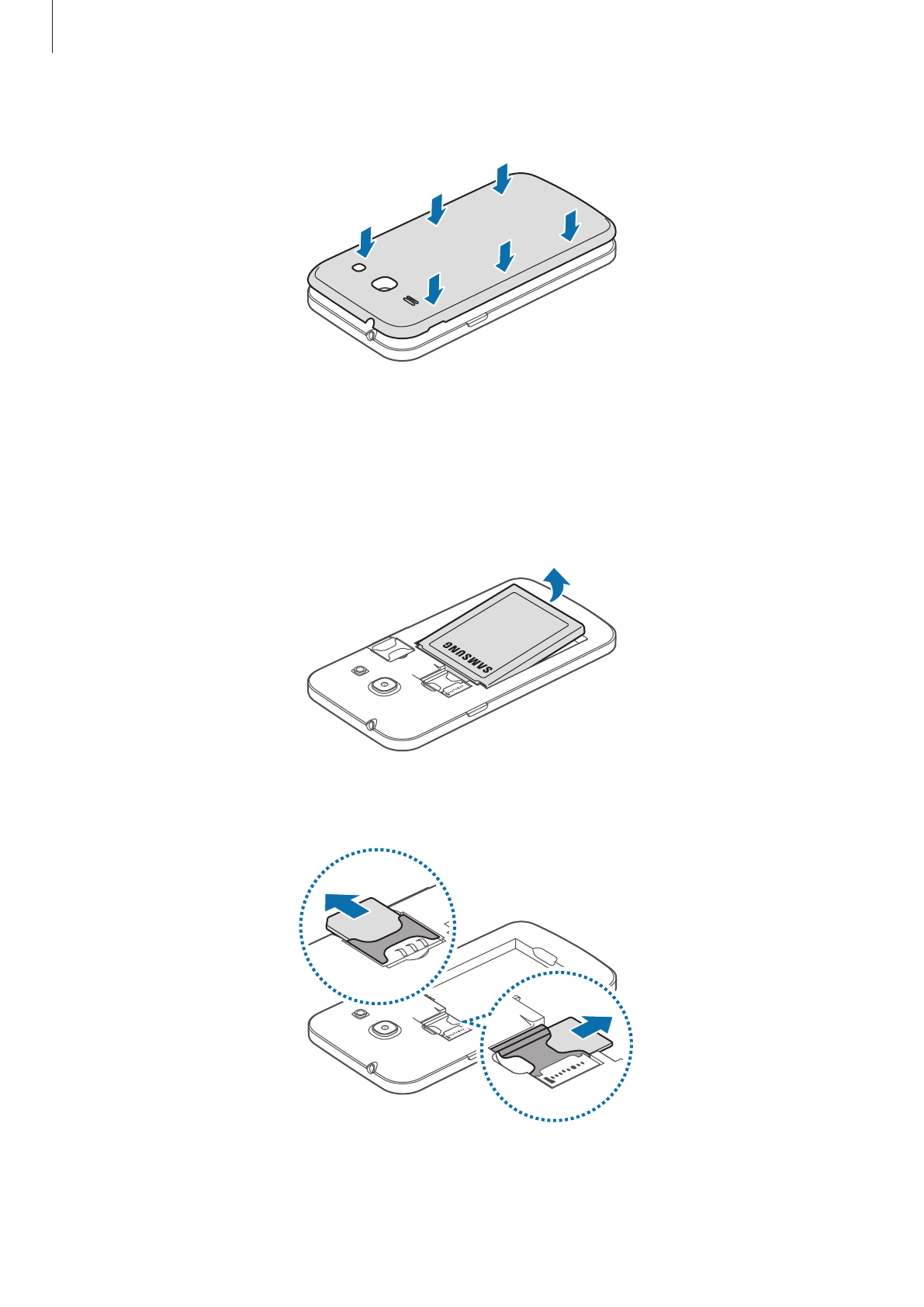 SAMSUNG