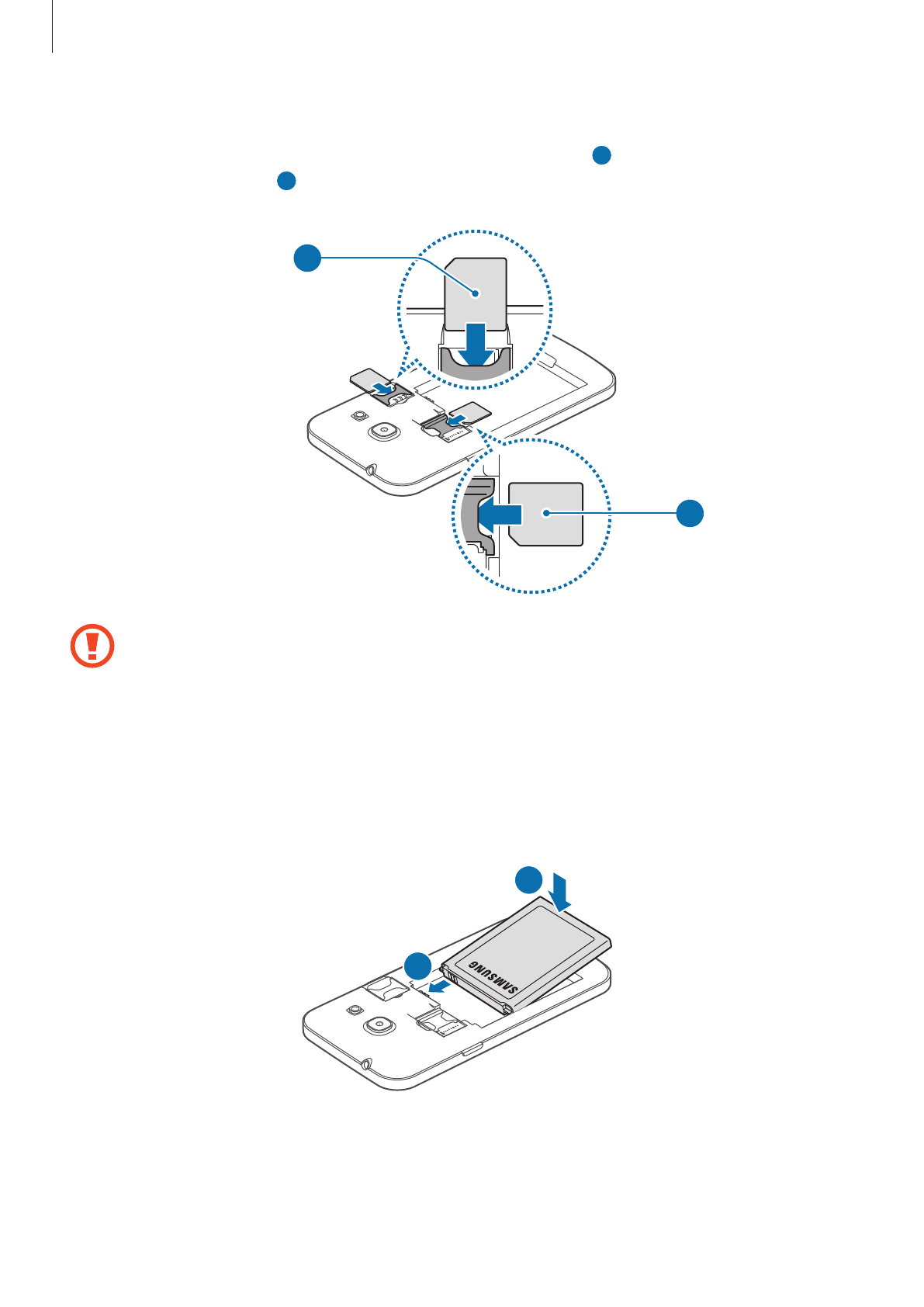 SAMSUNG