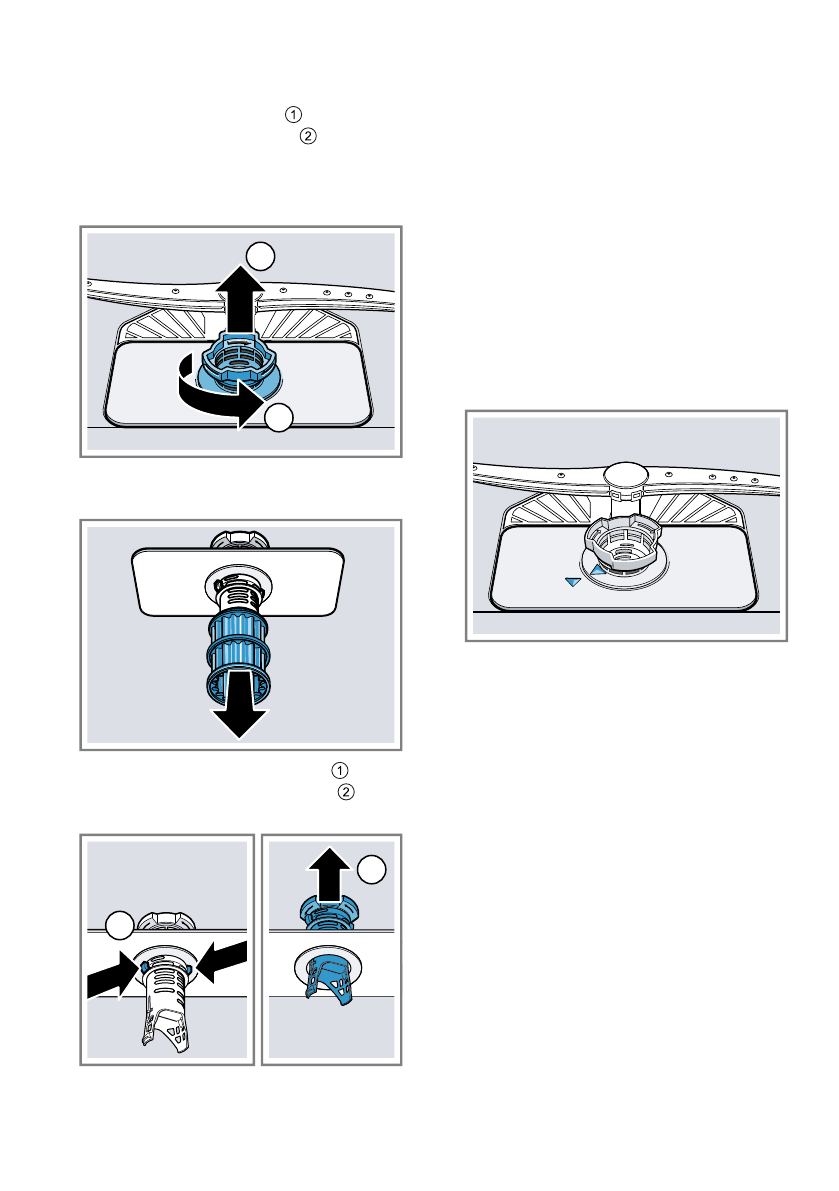 ①
②

①
②