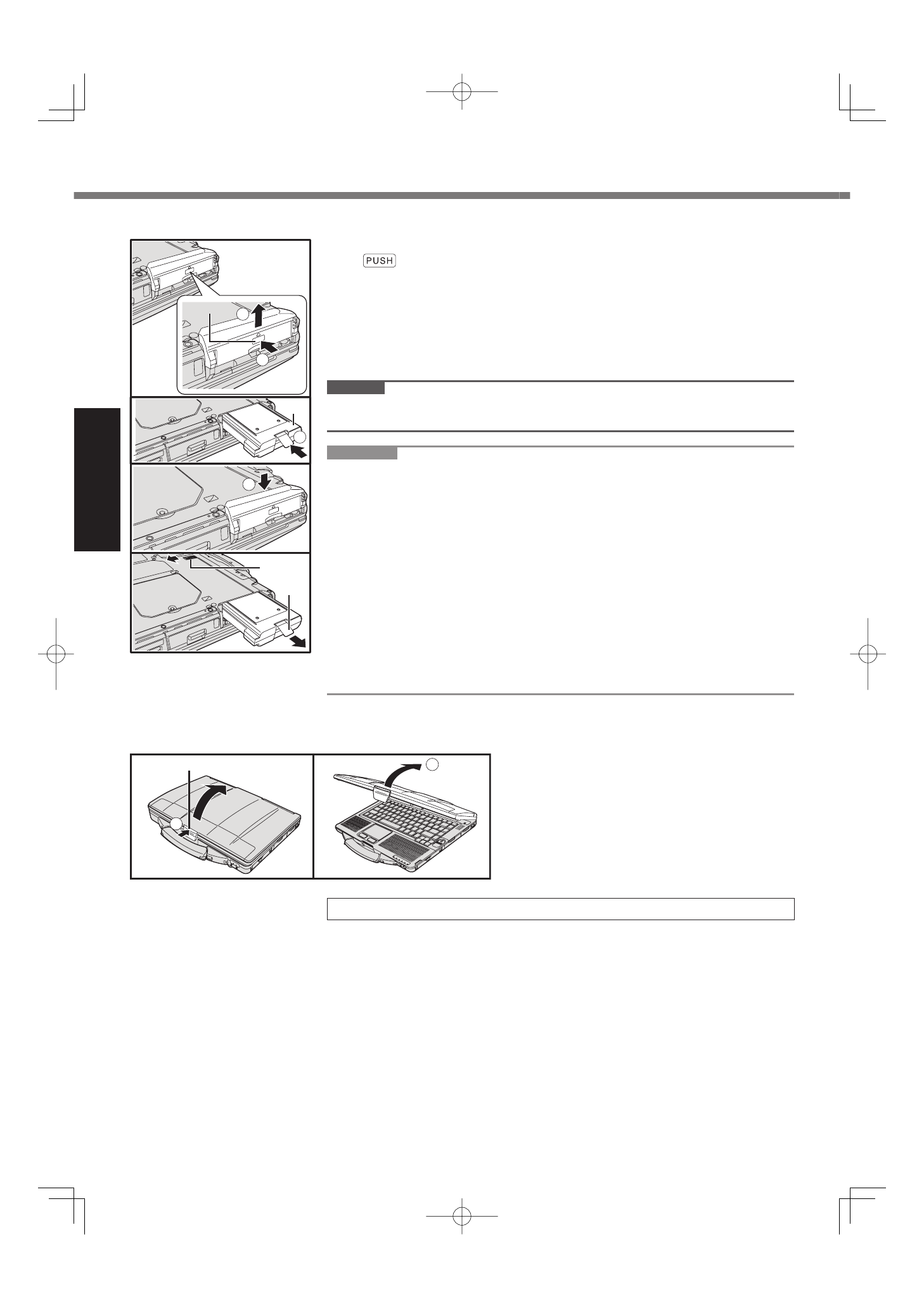 PUSH