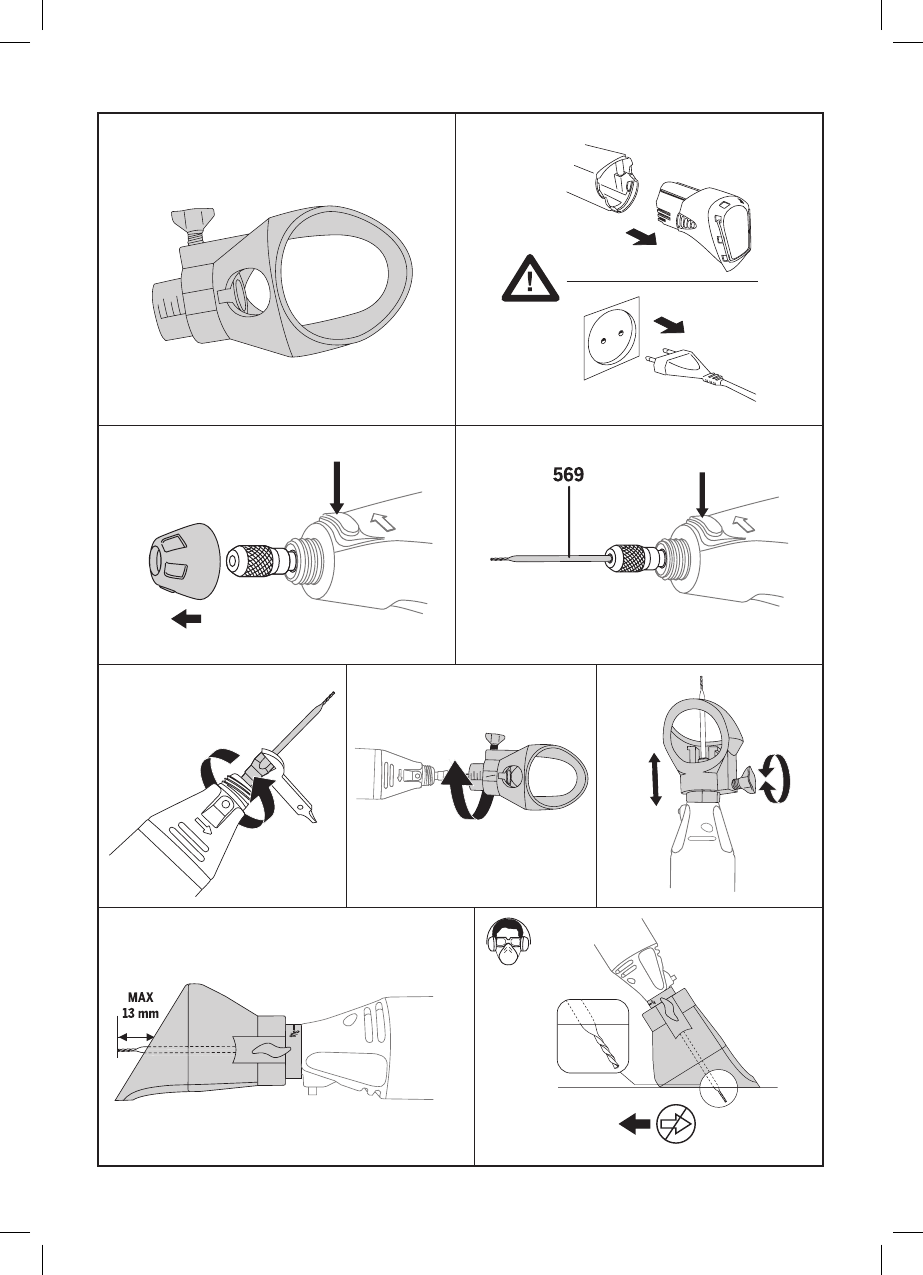 569

MAX
13 mm