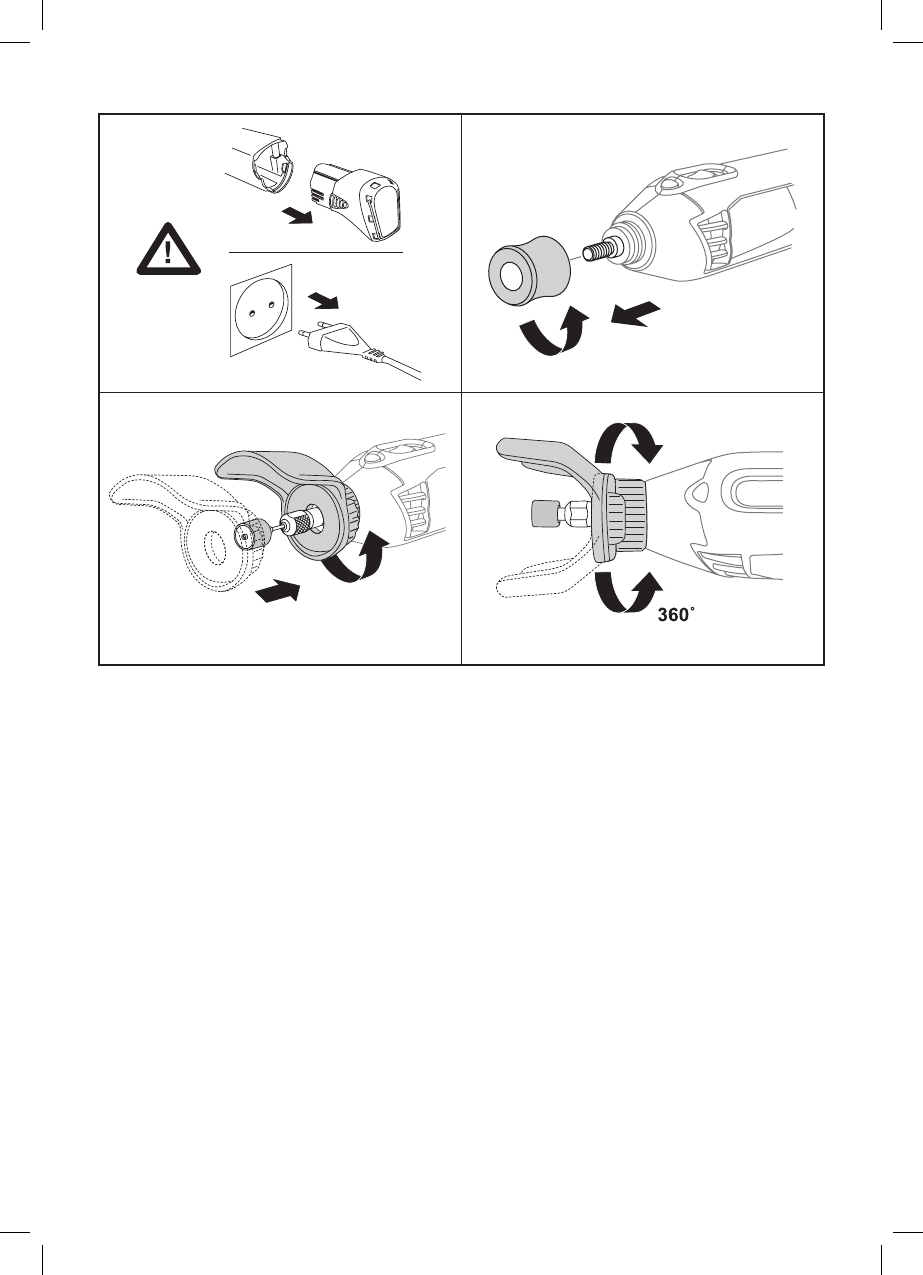 360˚