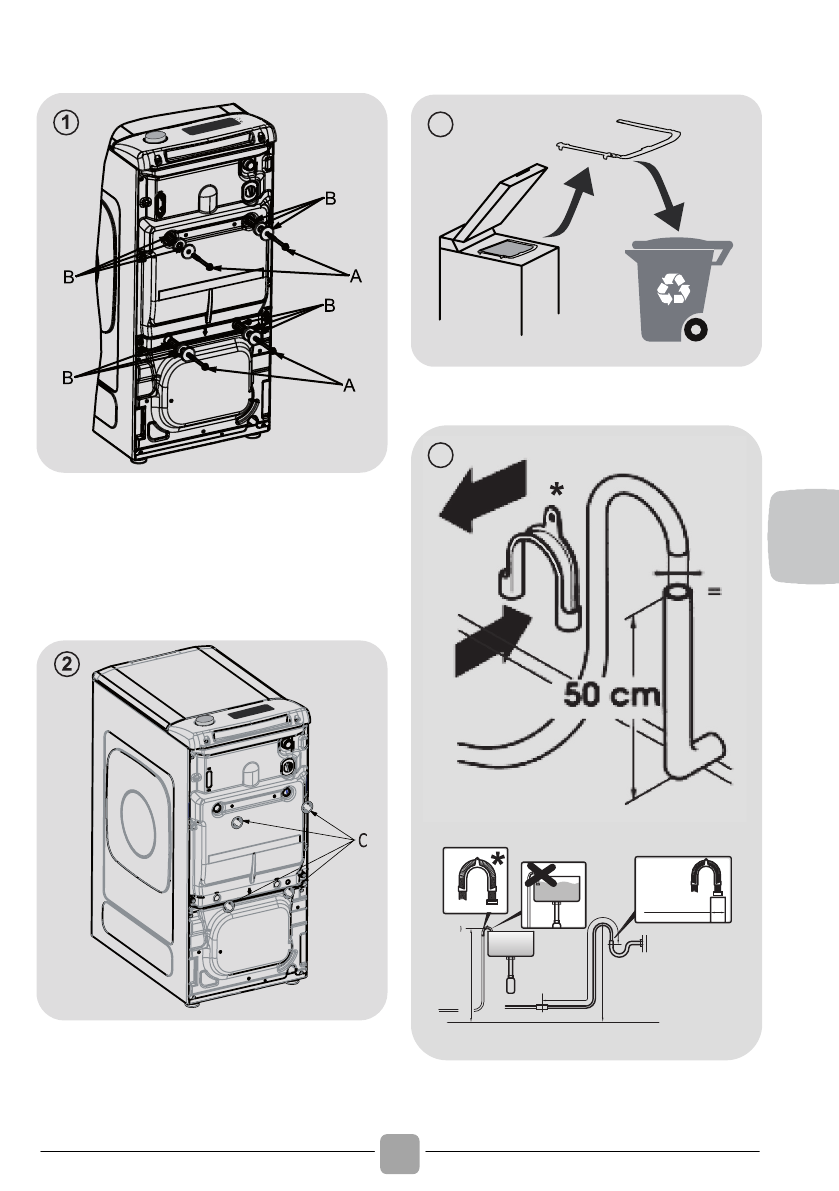 1

B

B

A

B

B

A

2

C

*

=

50 cm

*