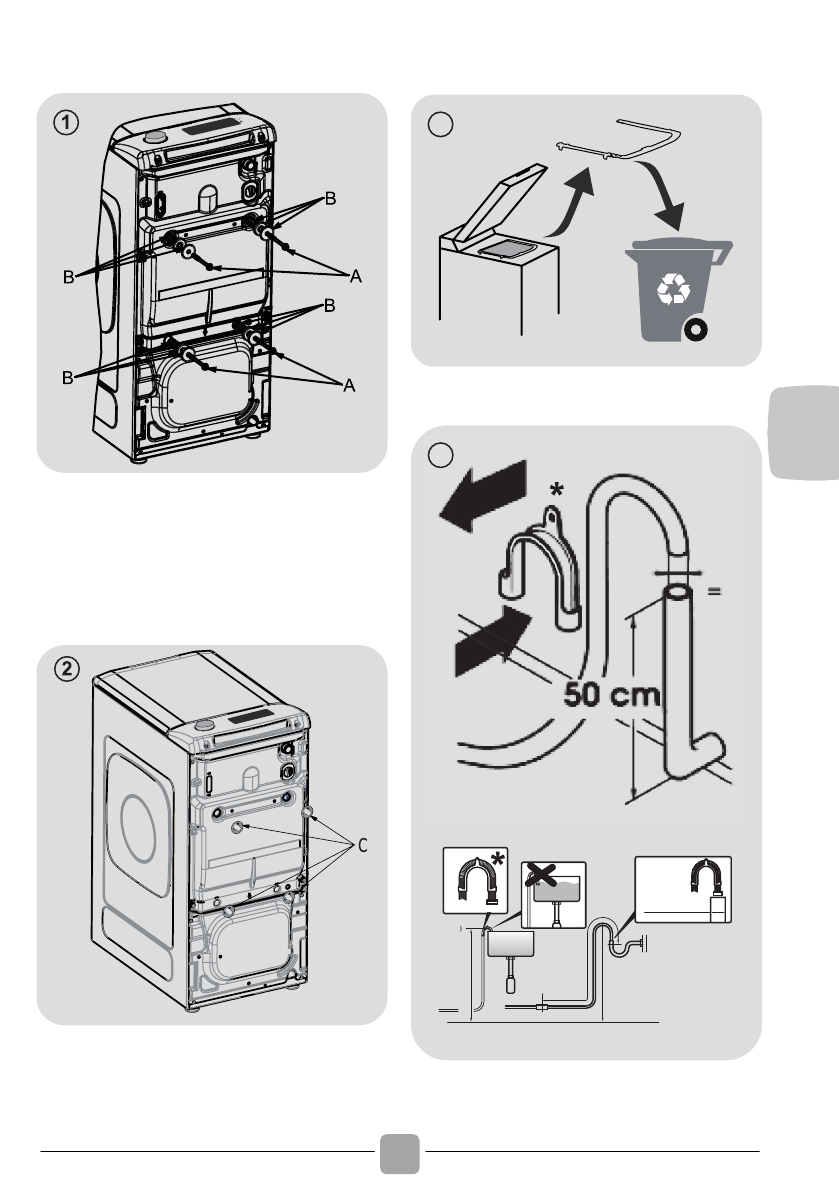 1

B

B

A

B

B

A

2

C

*

=

50 cm

*