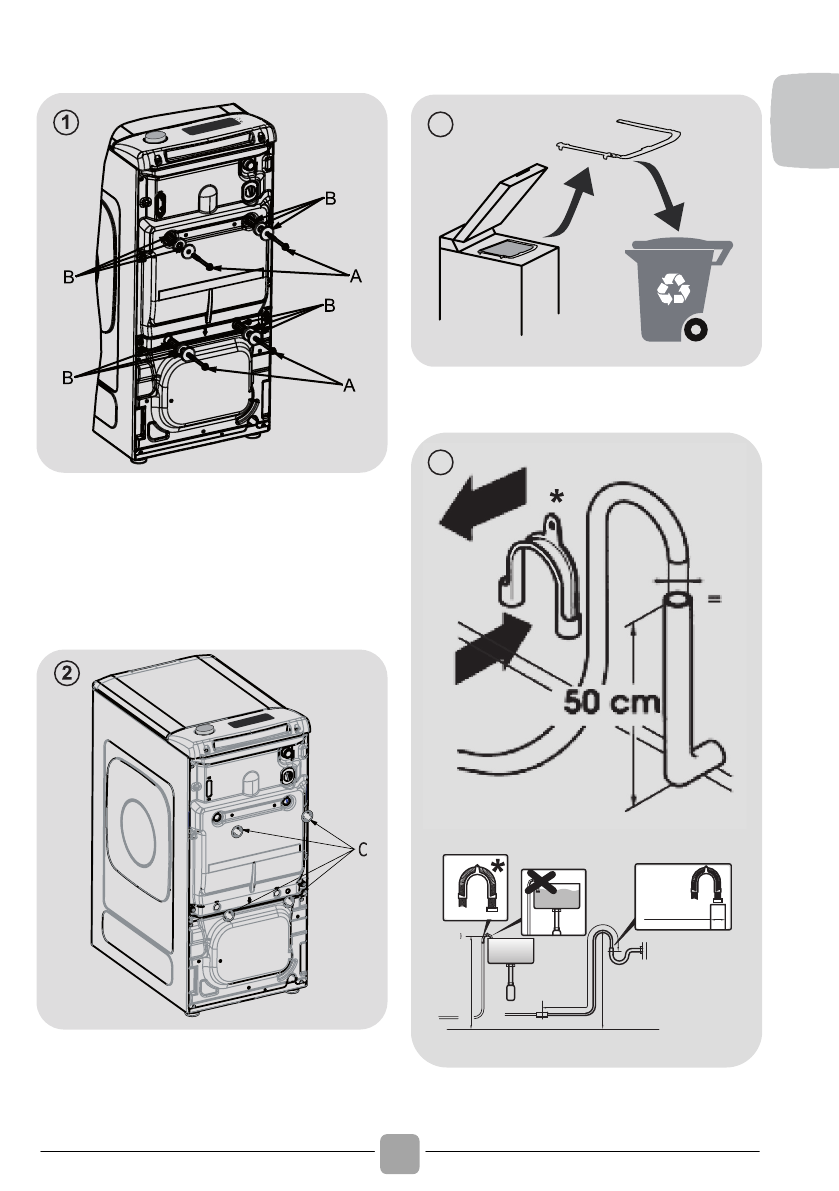 ①

B
B
A
B
B
A

②

C

*

=

50 cm

*