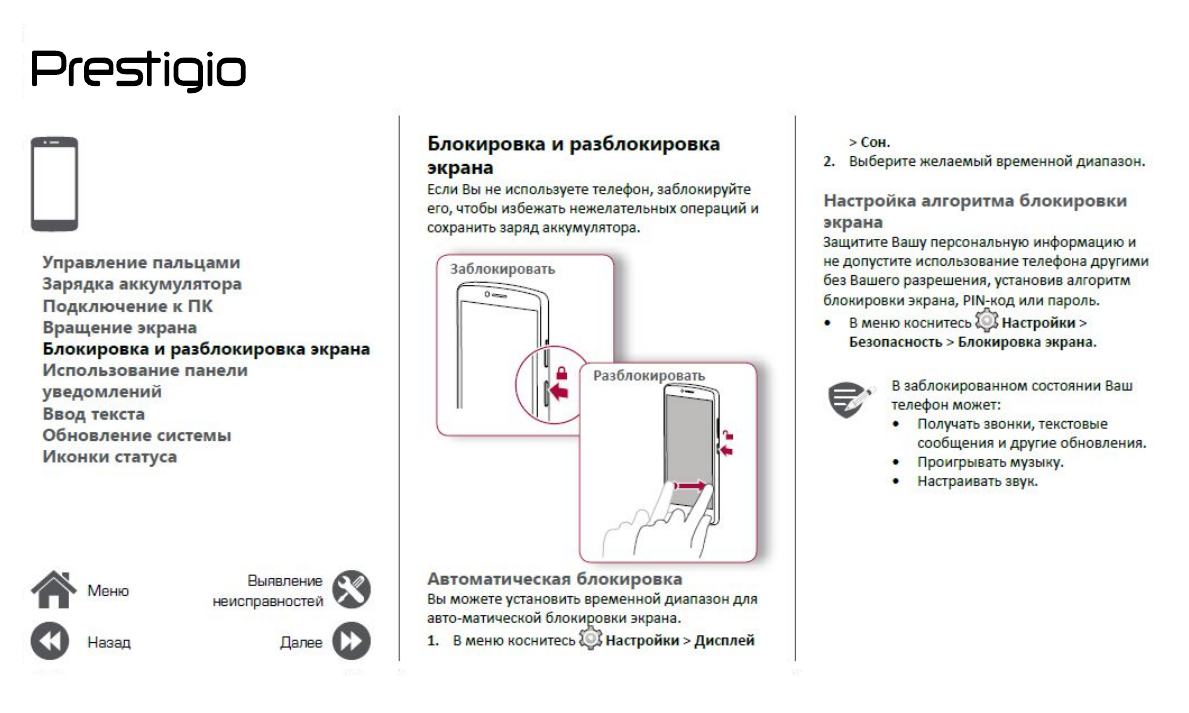 Prestigio

Управление пальцами
Зарядка аккумулятора
Подключение к ПК
Вращение экрана
Блокировка и разблокировка экрана
Использование панели уведомлений
Ввод текста
Обновление системы
Иконки статуса

Меню
Выявление неисправностей
Назад
Далее

Блокировка и разблокировка экрана
Если Вы не используете телефон, заблокируйте его, чтобы избежать нежелательных операций и сохранить заряд аккумулятора.

Заблокировать
Разблокировать

Автоматическая блокировка
Вы можете установить временной диапазон для авто-матической блокировки экрана.
1. В меню коснитесь Настройки > Дисплей > Сон.
2. Выберите желаемый временной диапазон.

Настройка алгоритма блокировки экрана
Защитите Вашу персональную информацию и не допустите использование телефона другими без Вашего разрешения, установив алгоритм блокировки экрана, PIN-код или пароль.
• В меню коснитесь Настройки > Безопасность > Блокировка экрана.

В заблокированном состоянии Ваш телефон может:
• Получать звонки, текстовые сообщения и другие обновления.
• Проигрывать музыку.
• Настраивать звук.