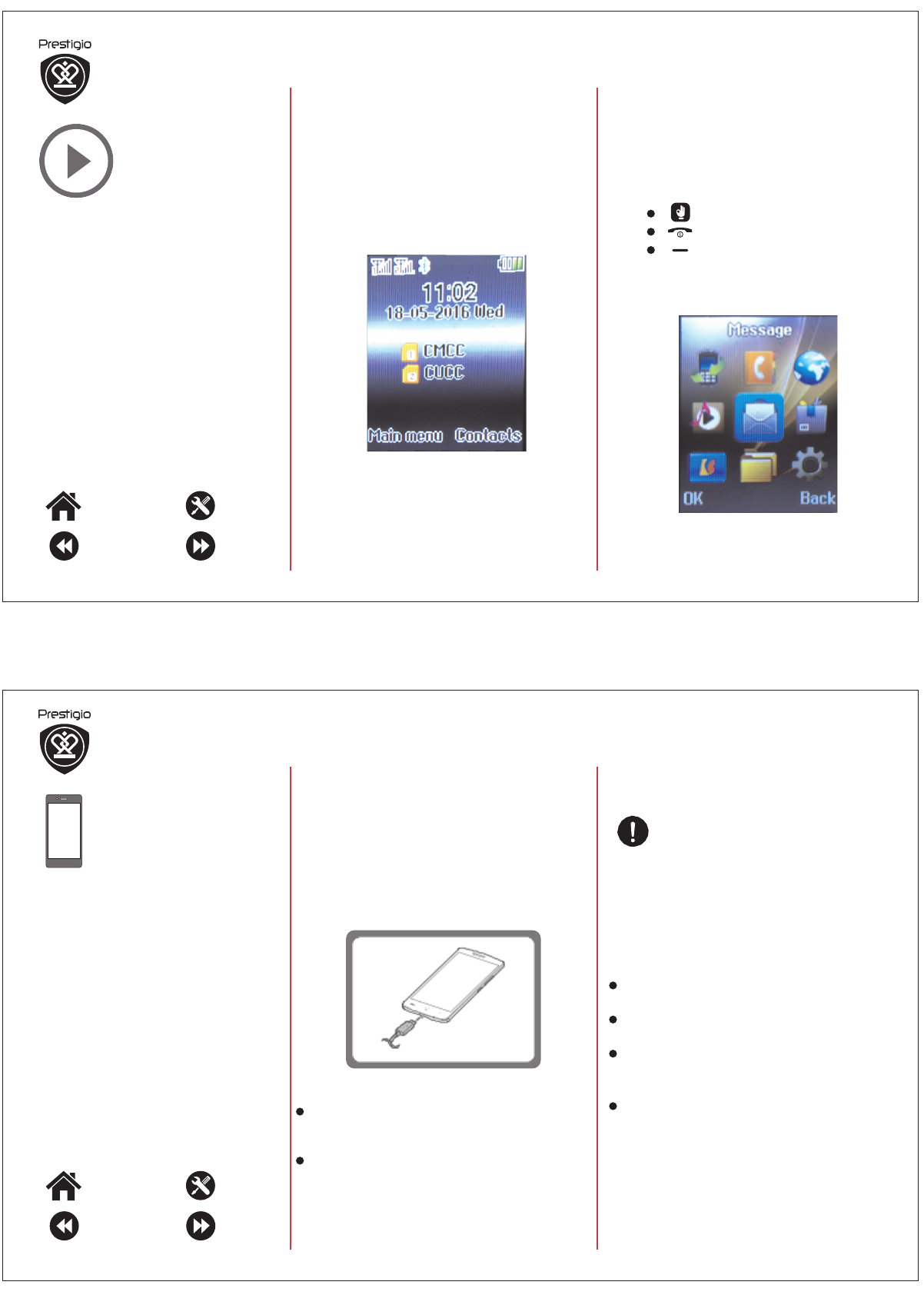 Prestigio

11:02
18-05-2016 Wed
CMCC
CUCC
Main menu Contacts

Message
OK Back

Prestigio