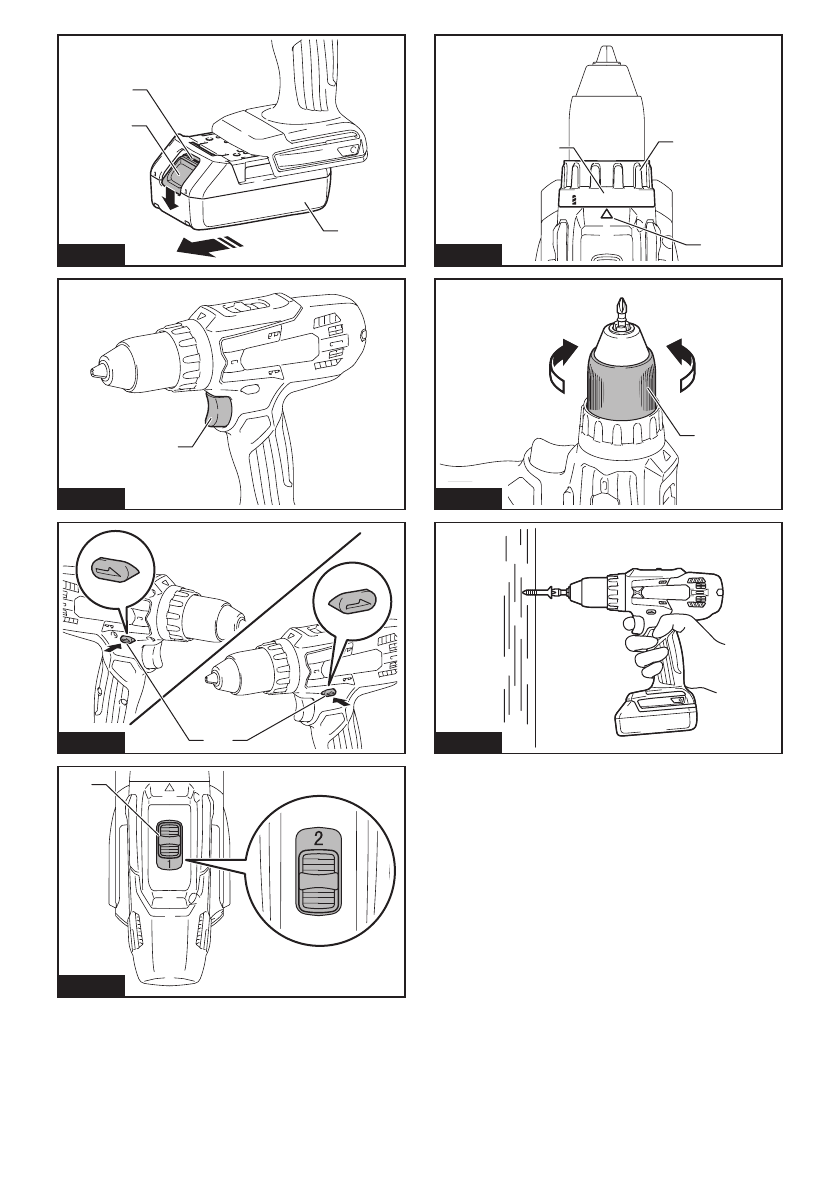 2