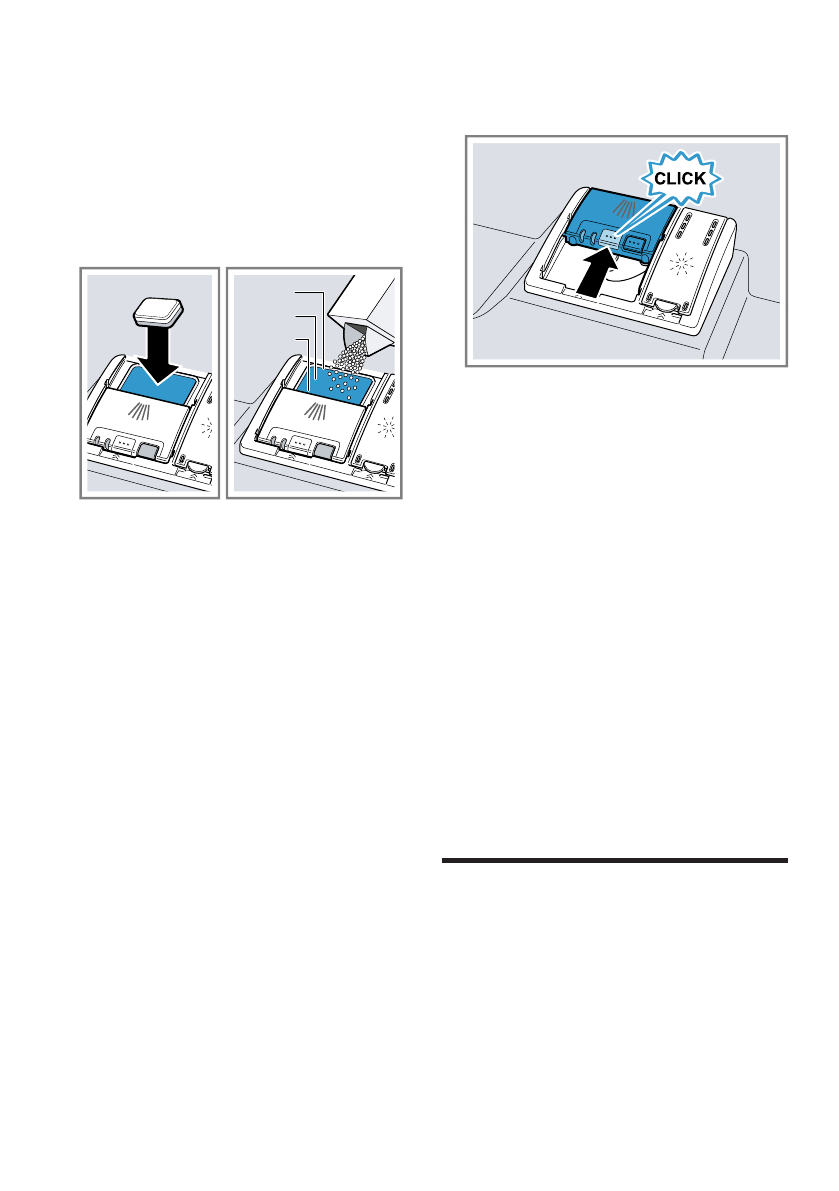 CLICK