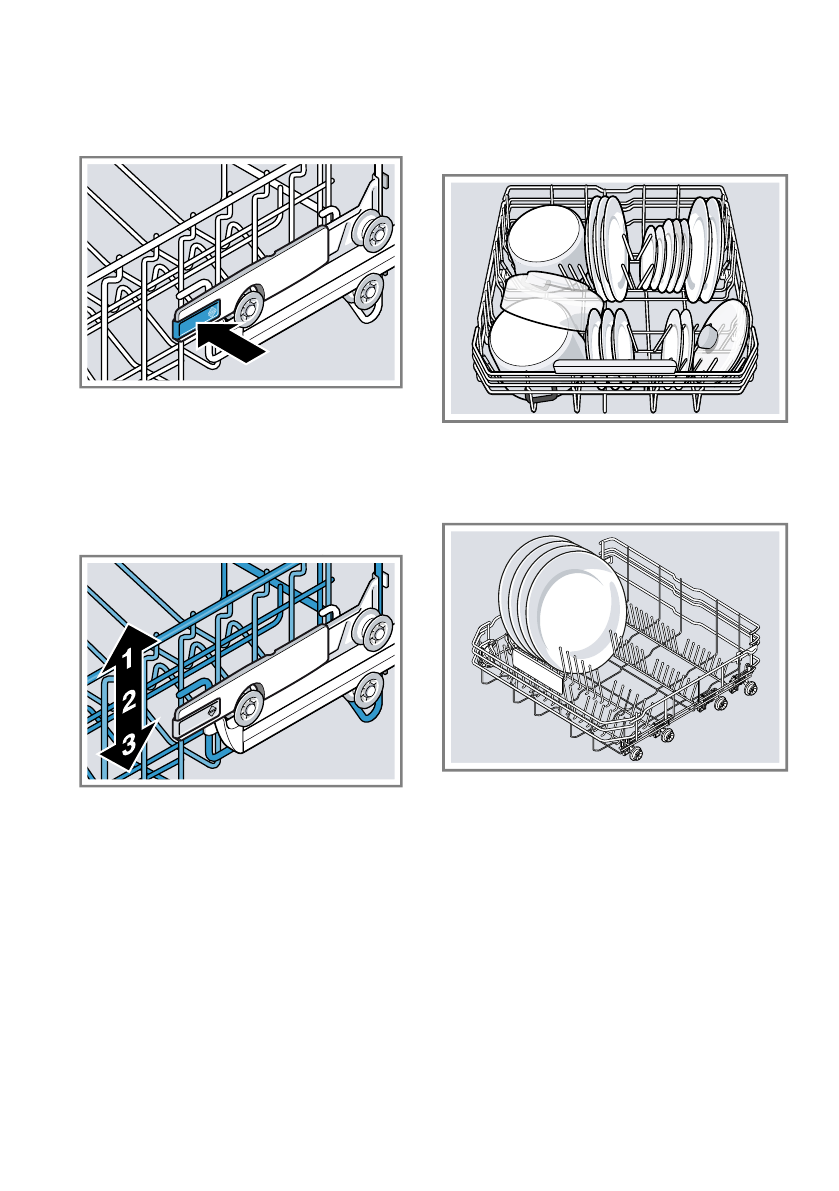 1
2
3