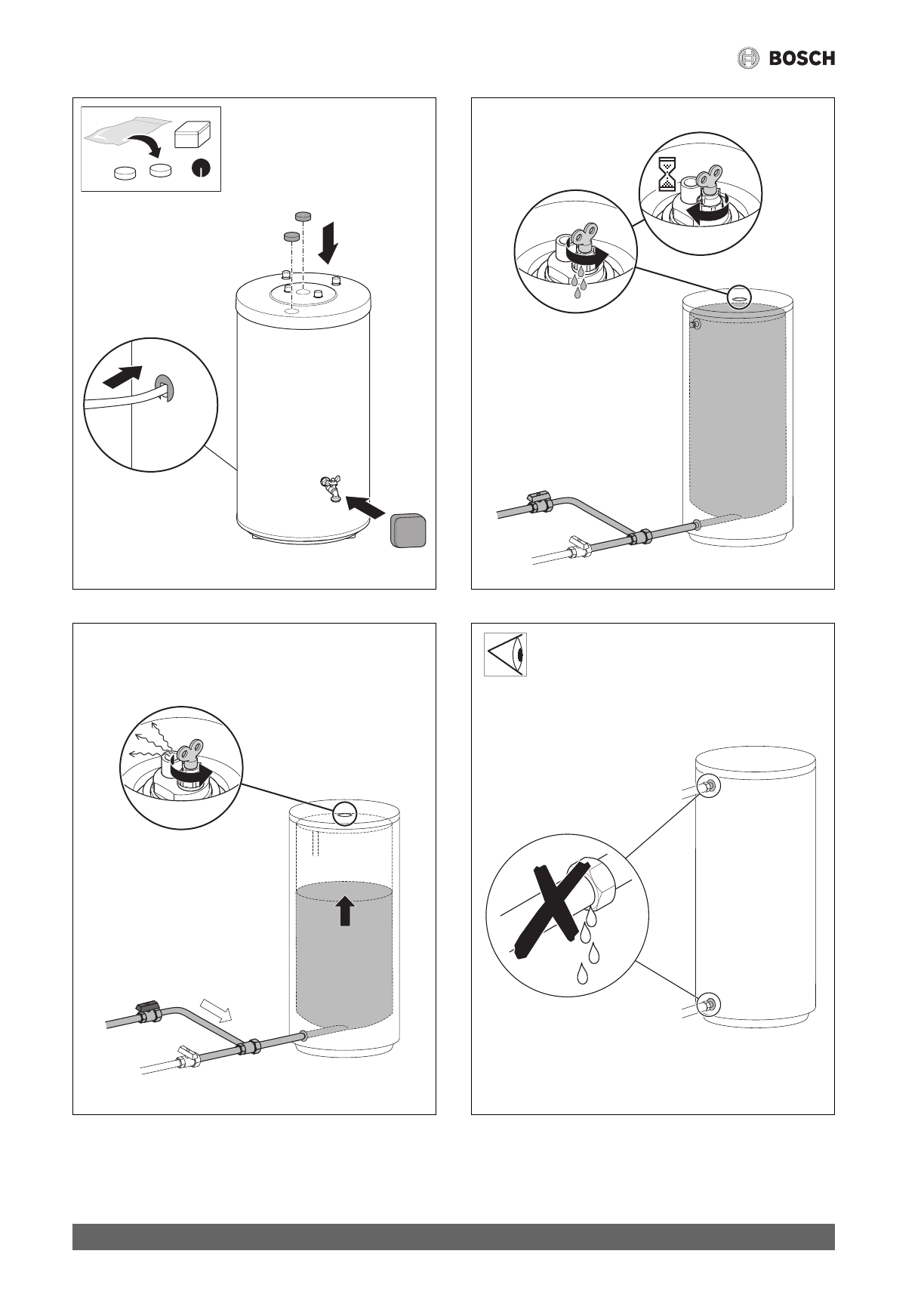 BOSCH