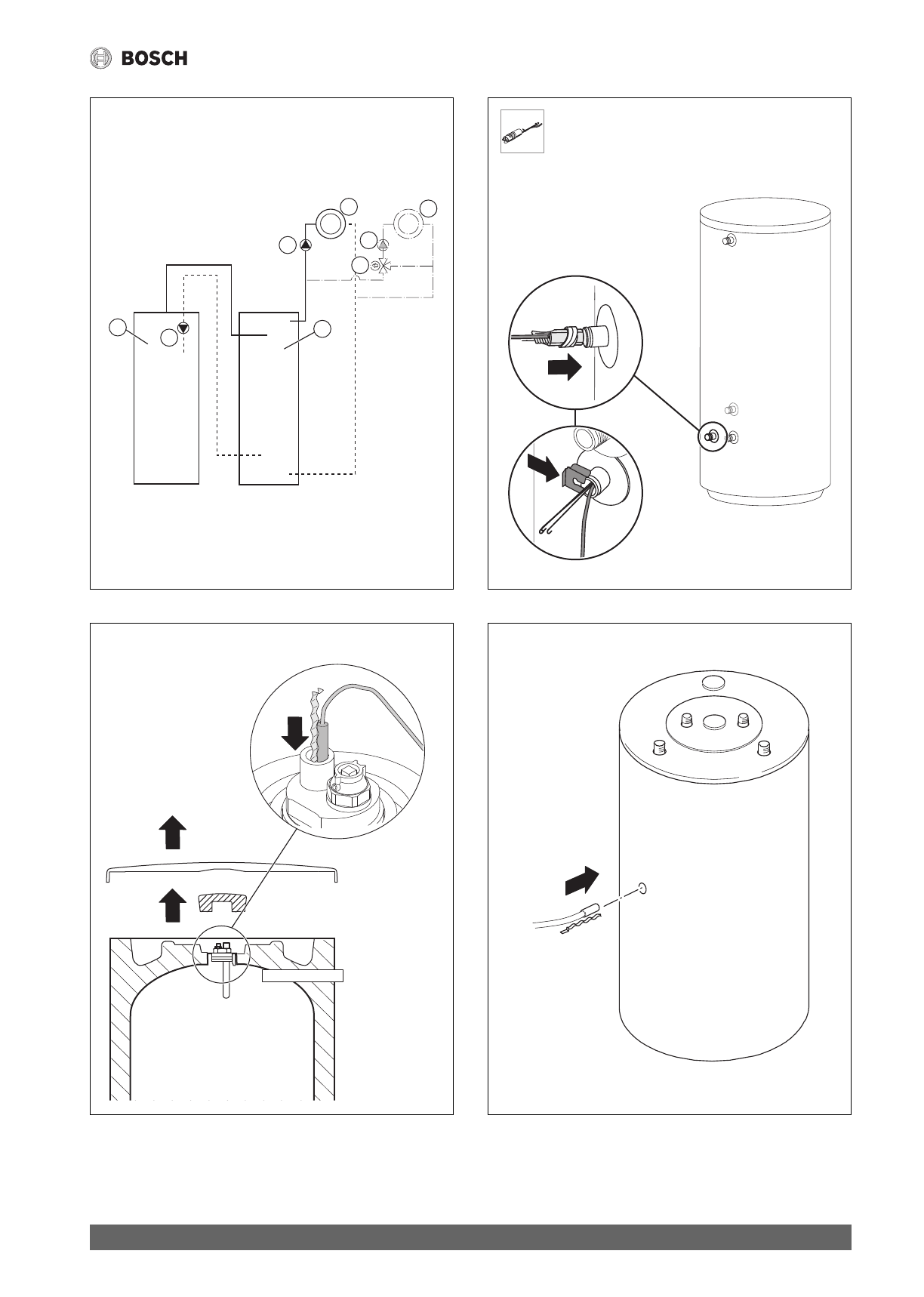 BOSCH