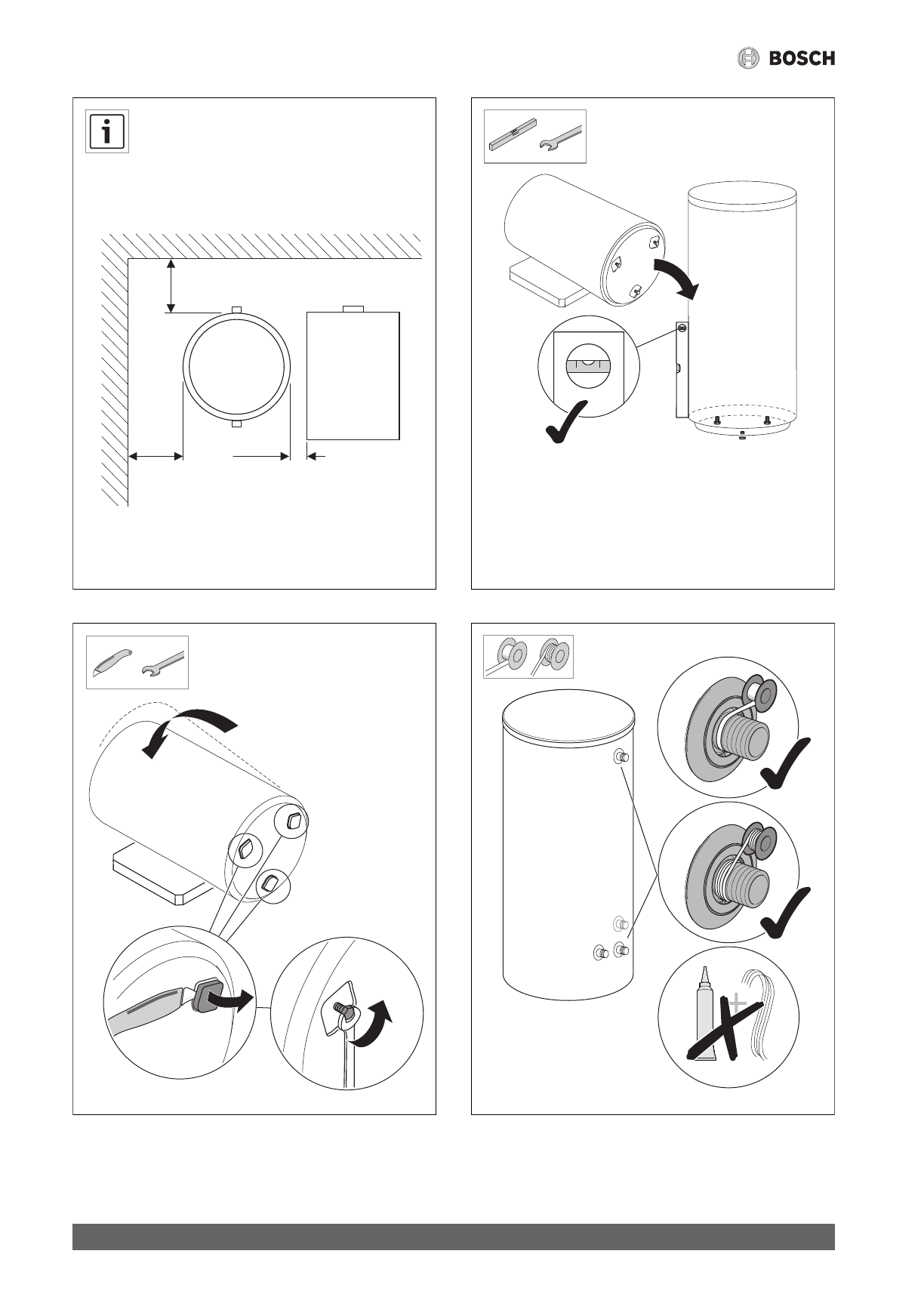 BOSCH