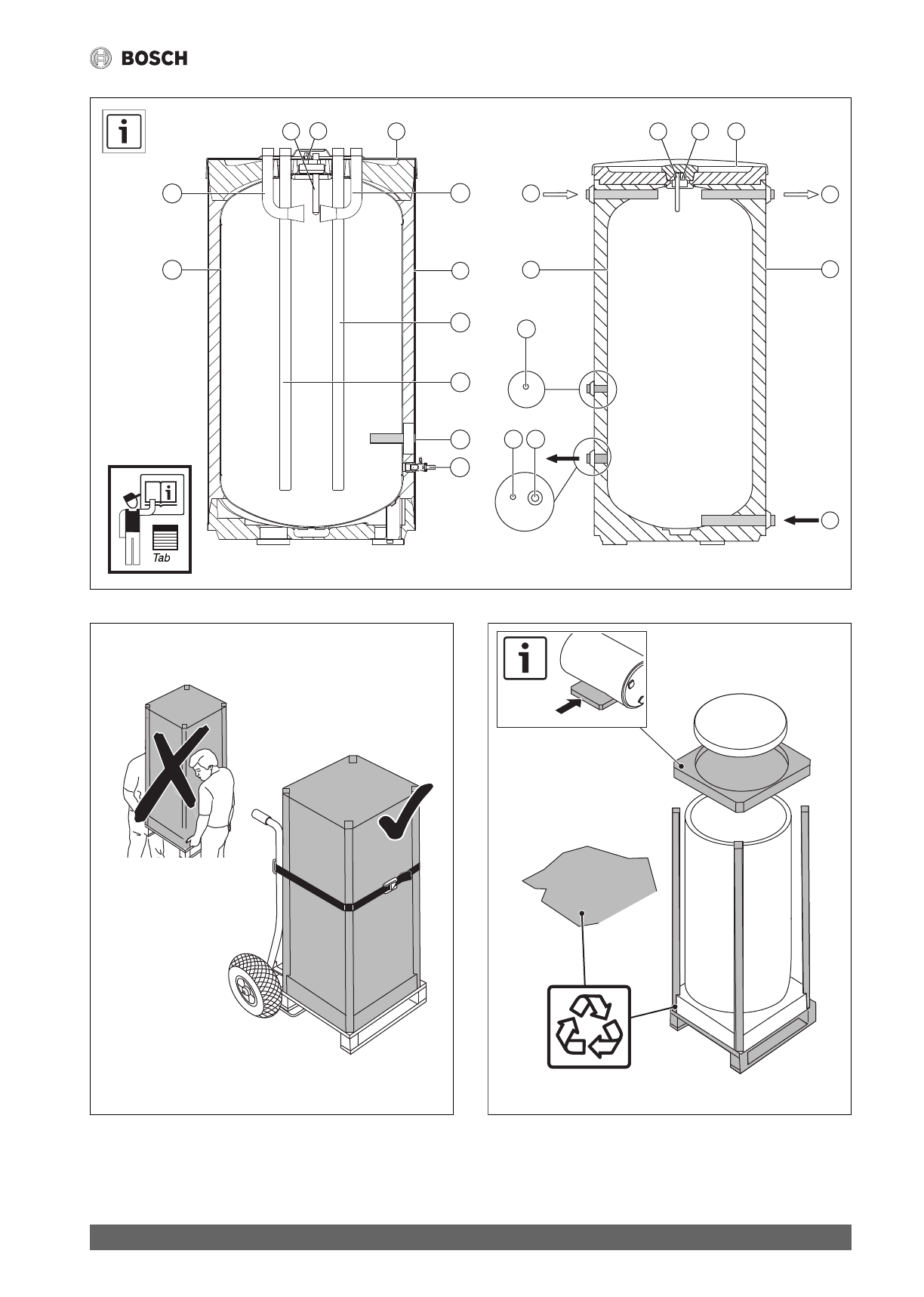 BOSCH

Tab