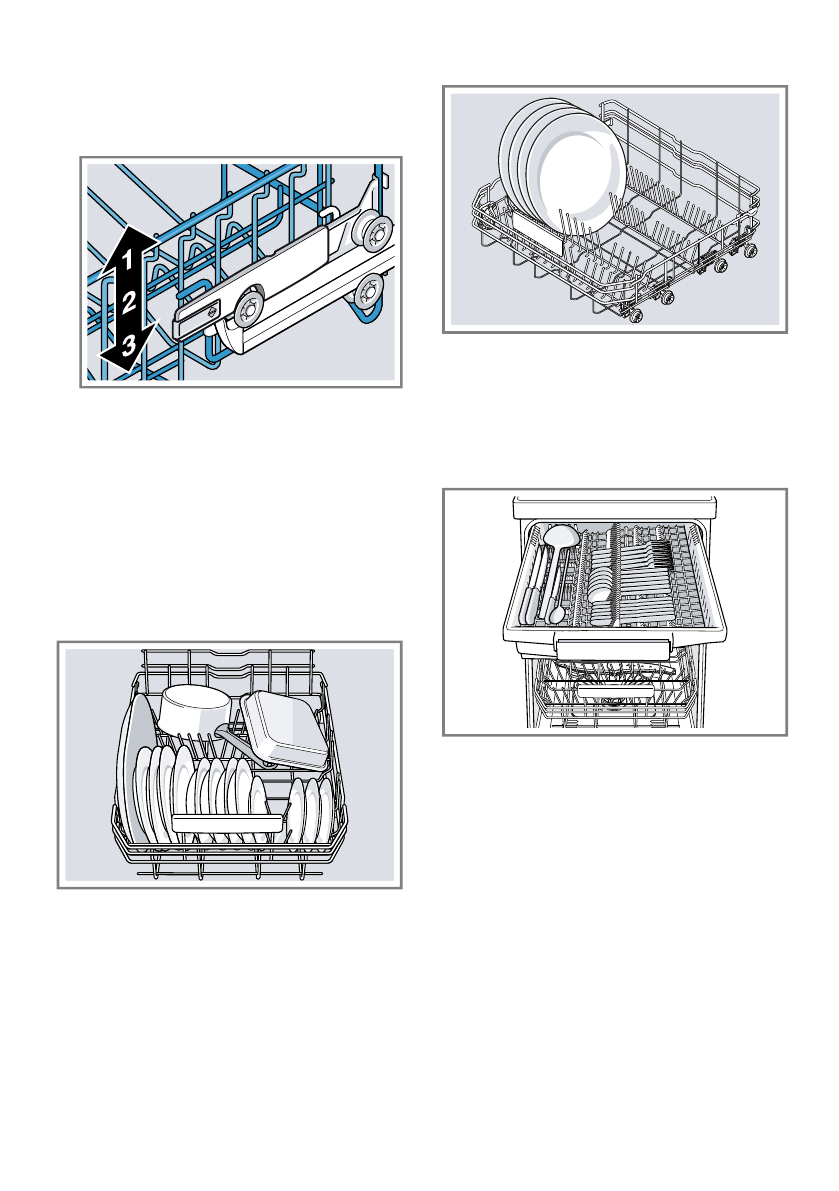 1
2
3