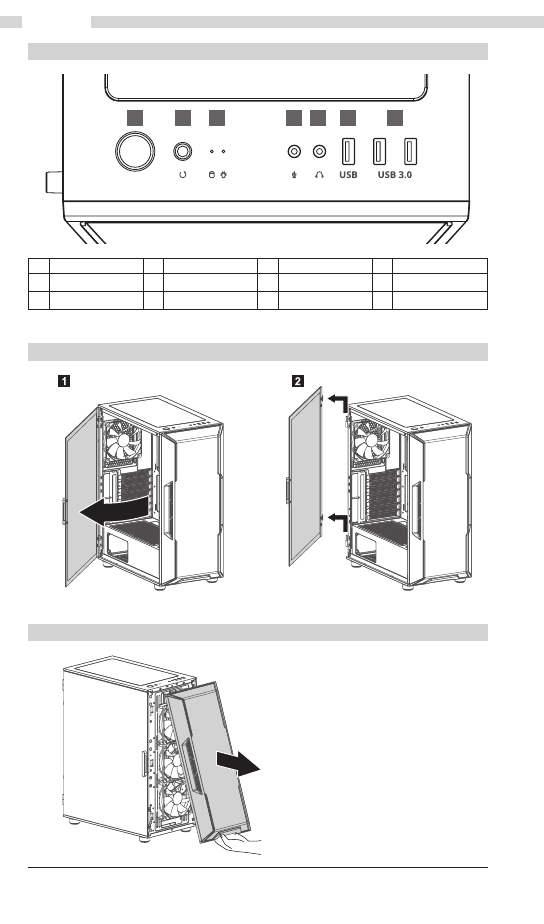 USB USB 3.0

1

2