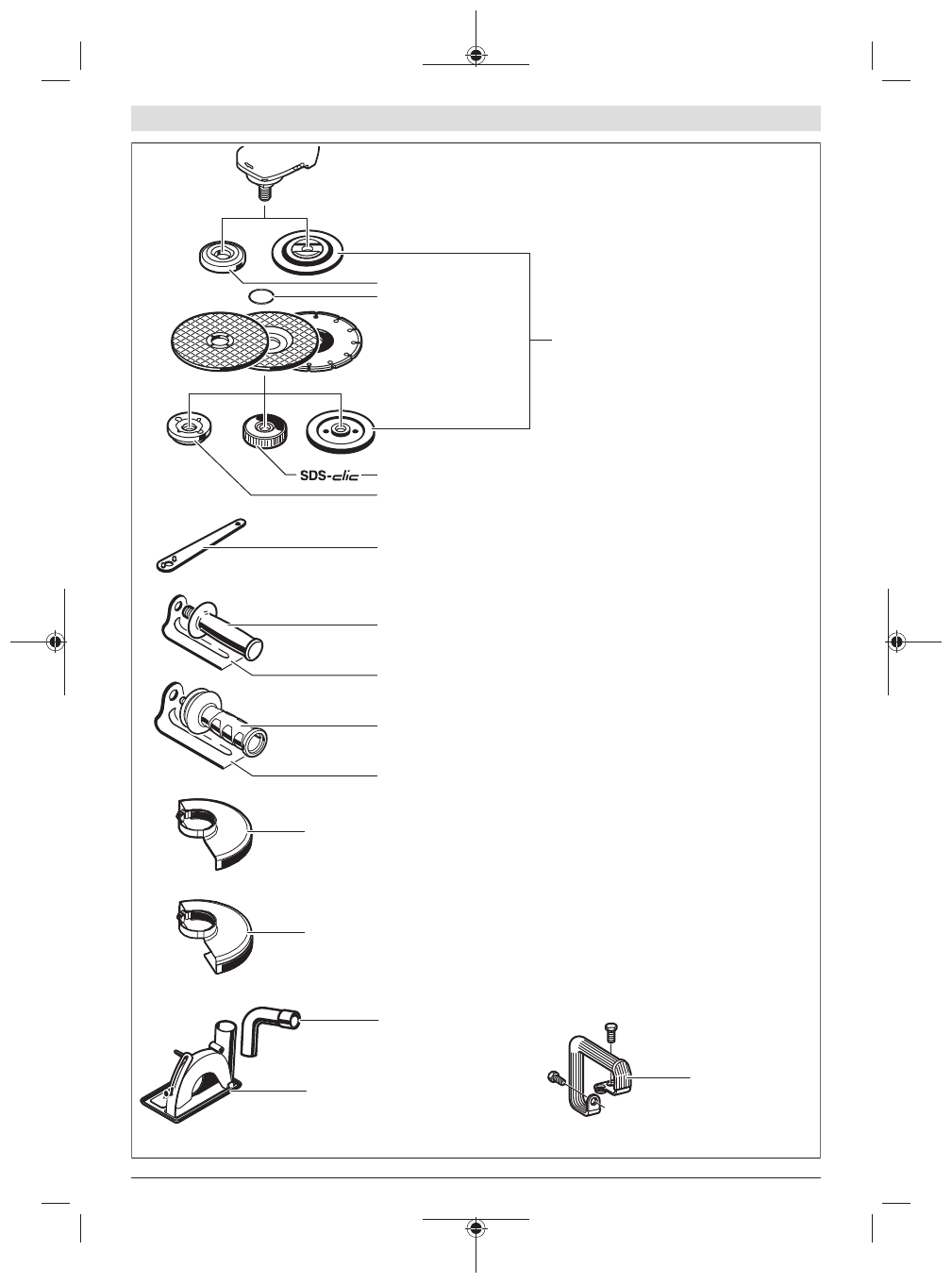 SDS-clic