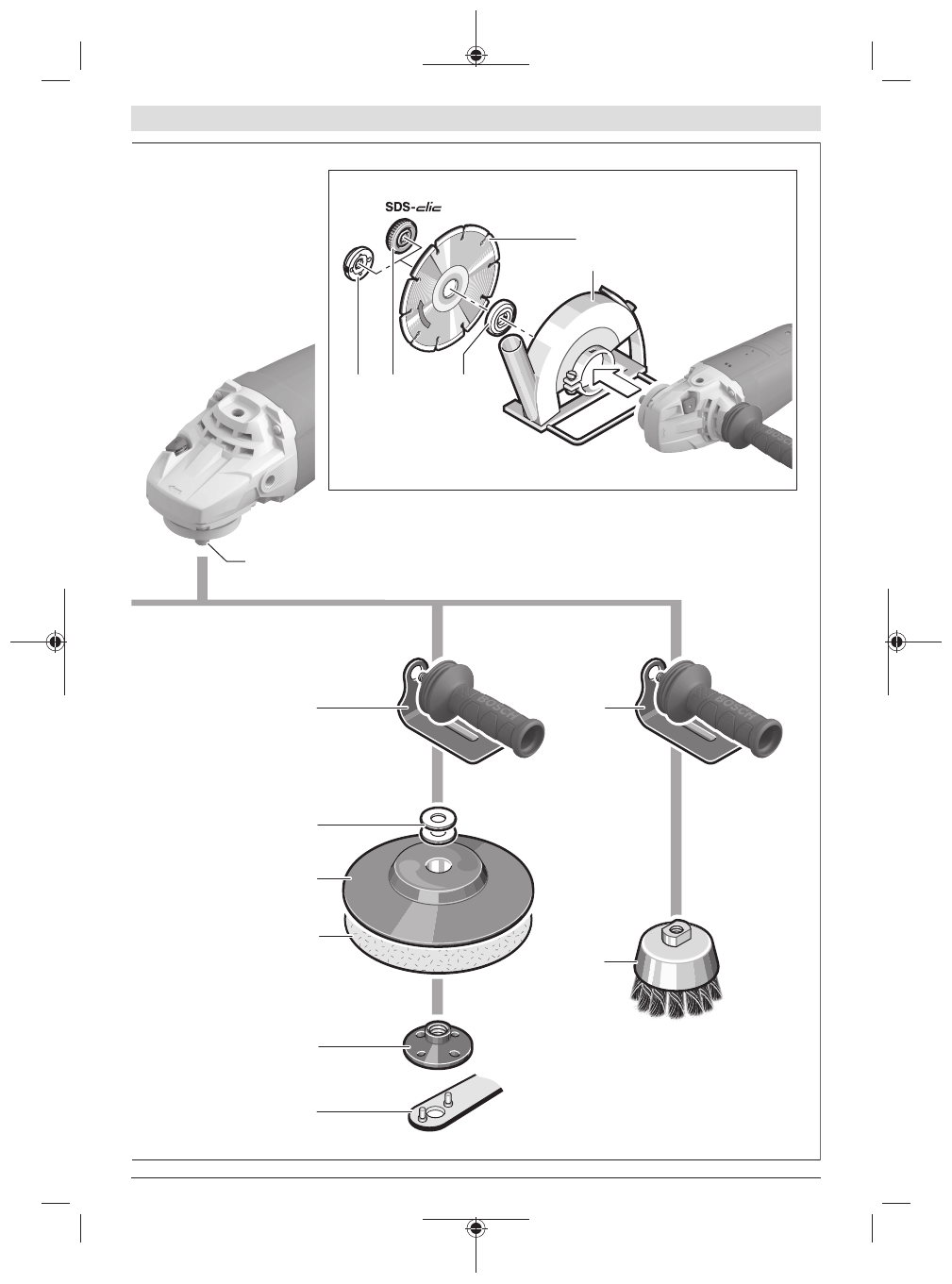 SDS-clic

BOSCH

BOSCH