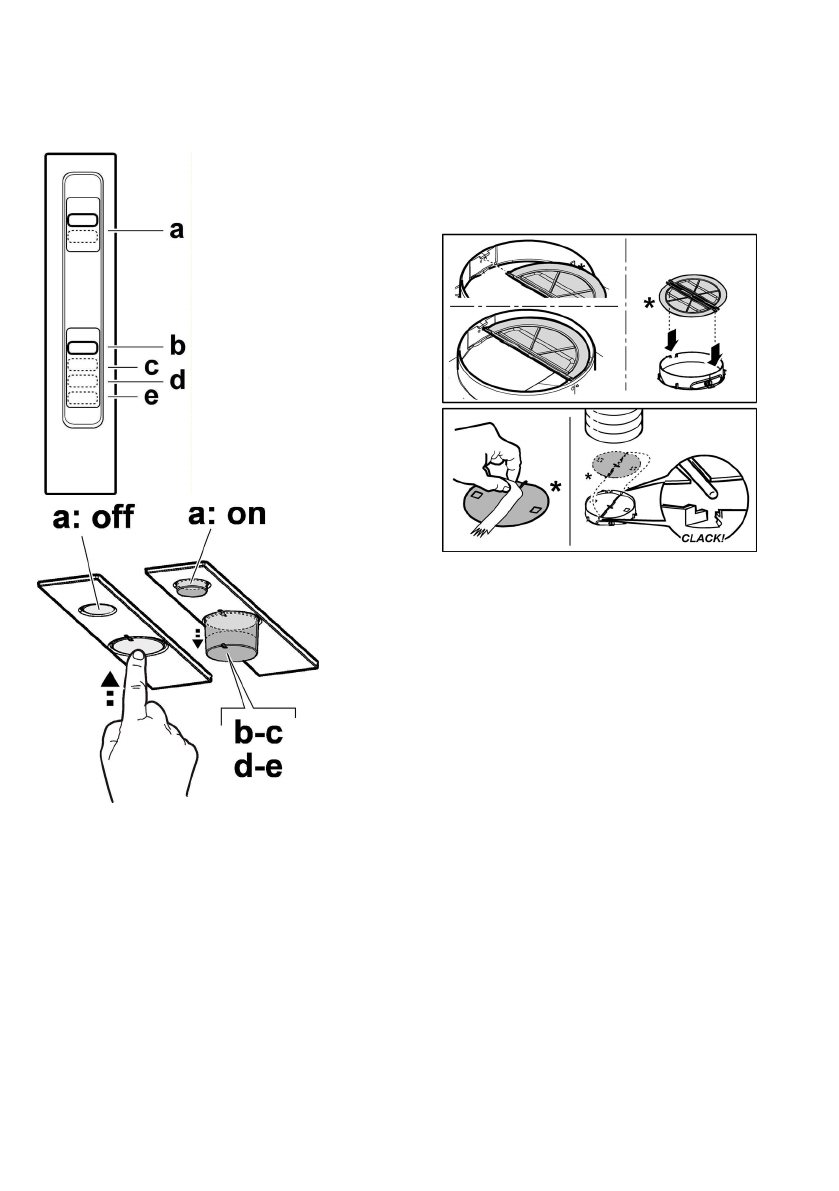 a
b
c
d
e

a: off
a: on
b-c
d-e

*
*
*
CLACK!