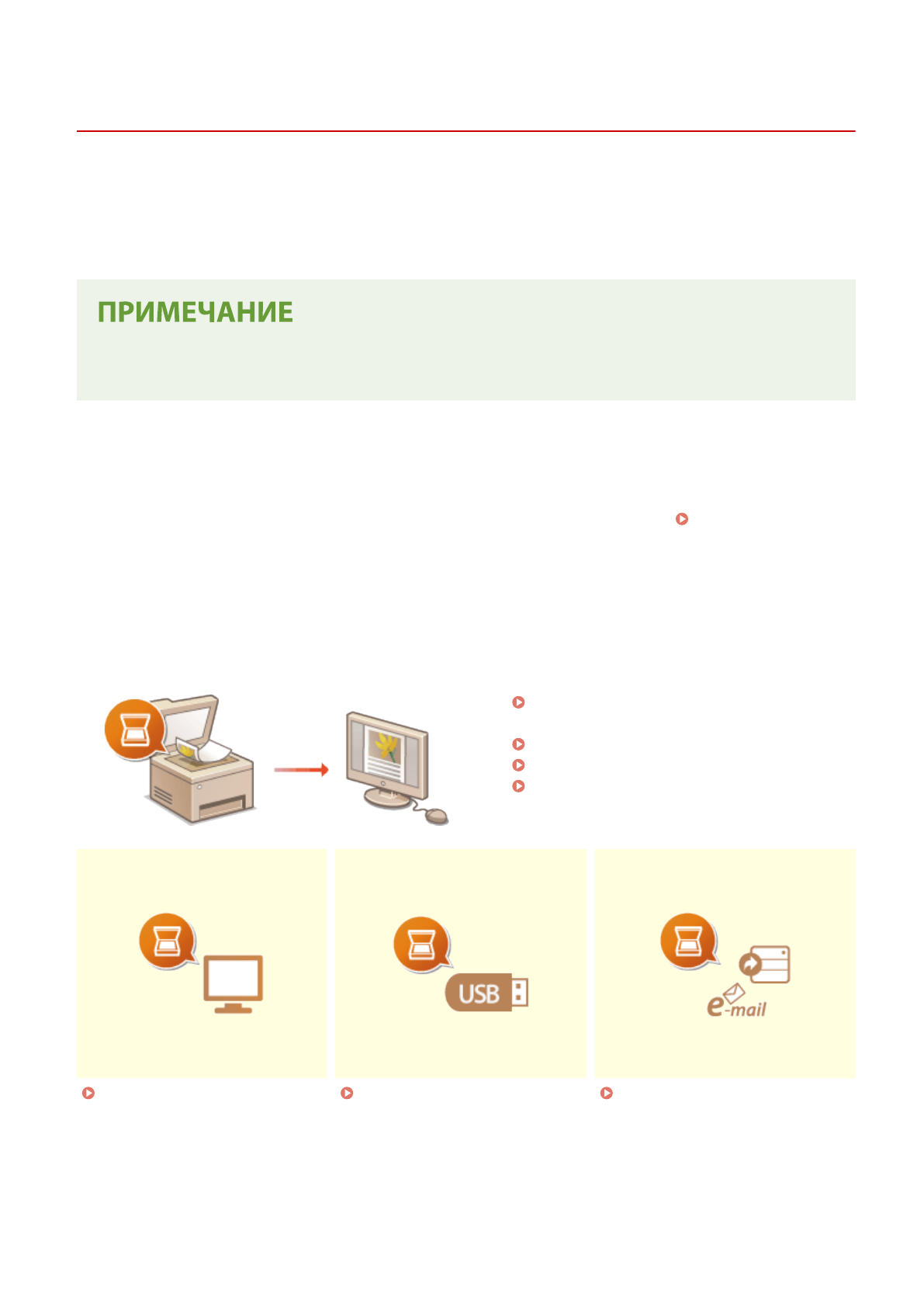 ПРИМЕЧАНИЕ

USB

e-mail