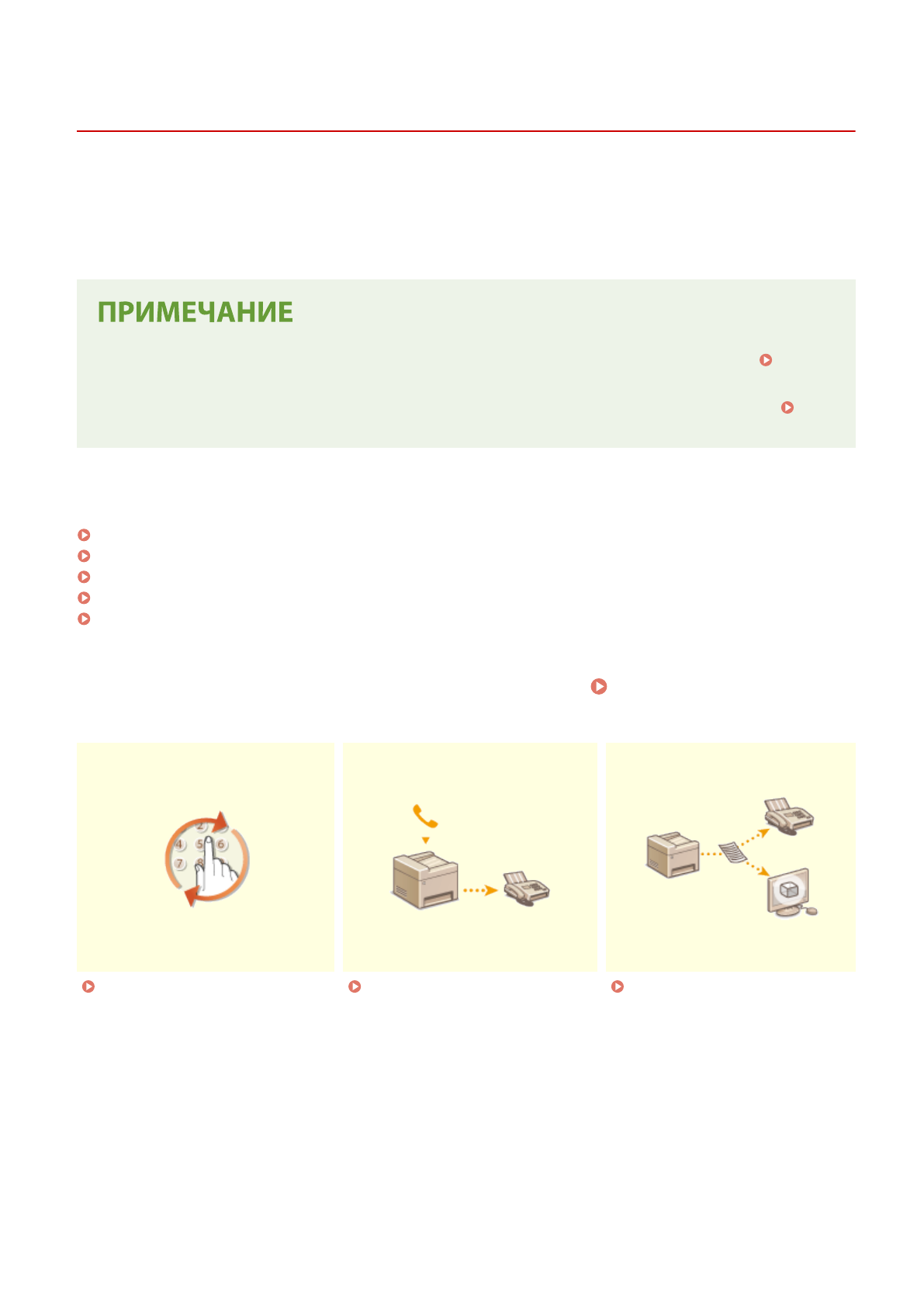 ПРИМЕЧАНИЕ