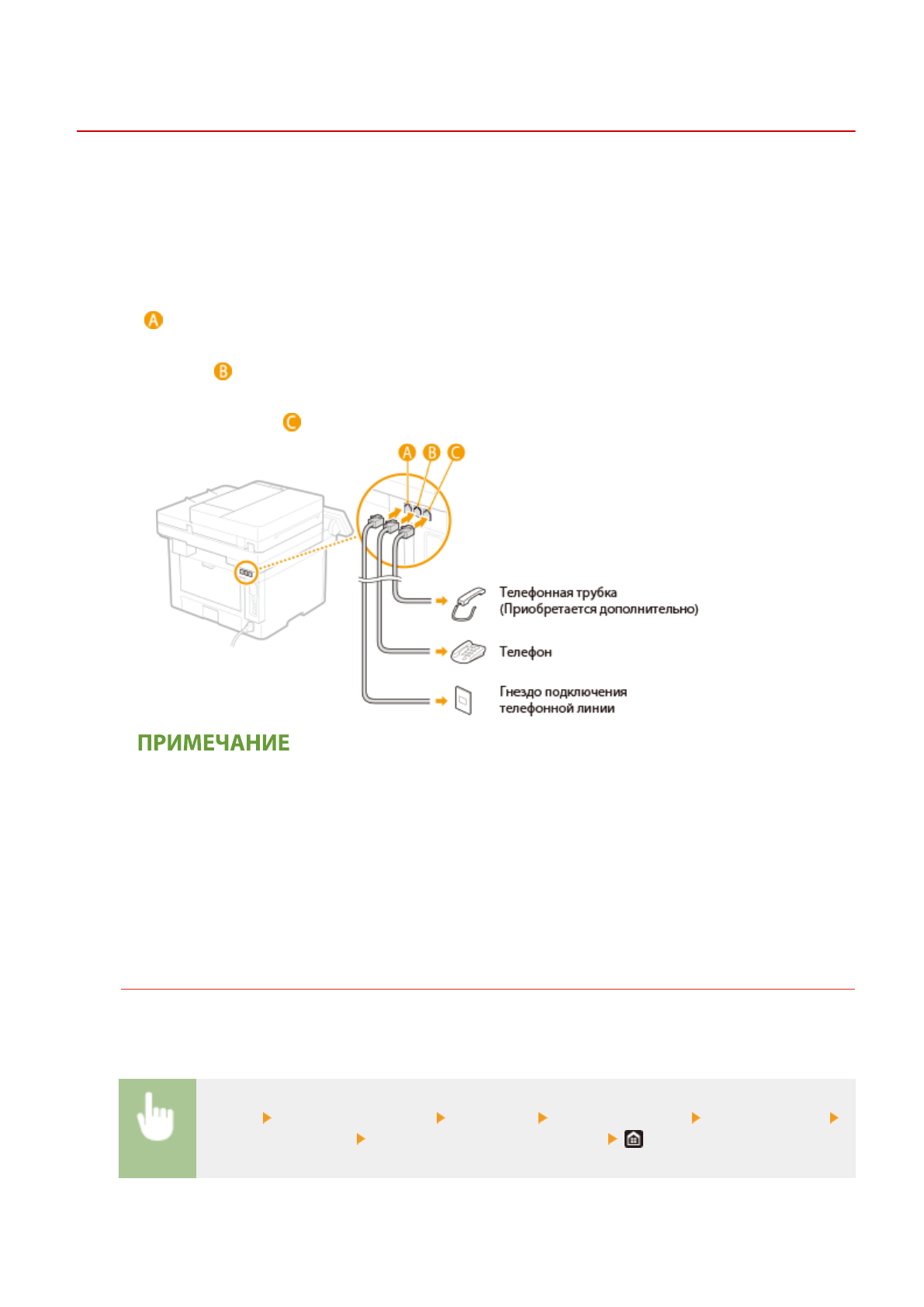 A

B

C

A B C

Телефонная трубка
(Приобретается дополнительно)

Телефон

Гнездо подключения
телефонной линии

ПРИМЕЧАНИЕ