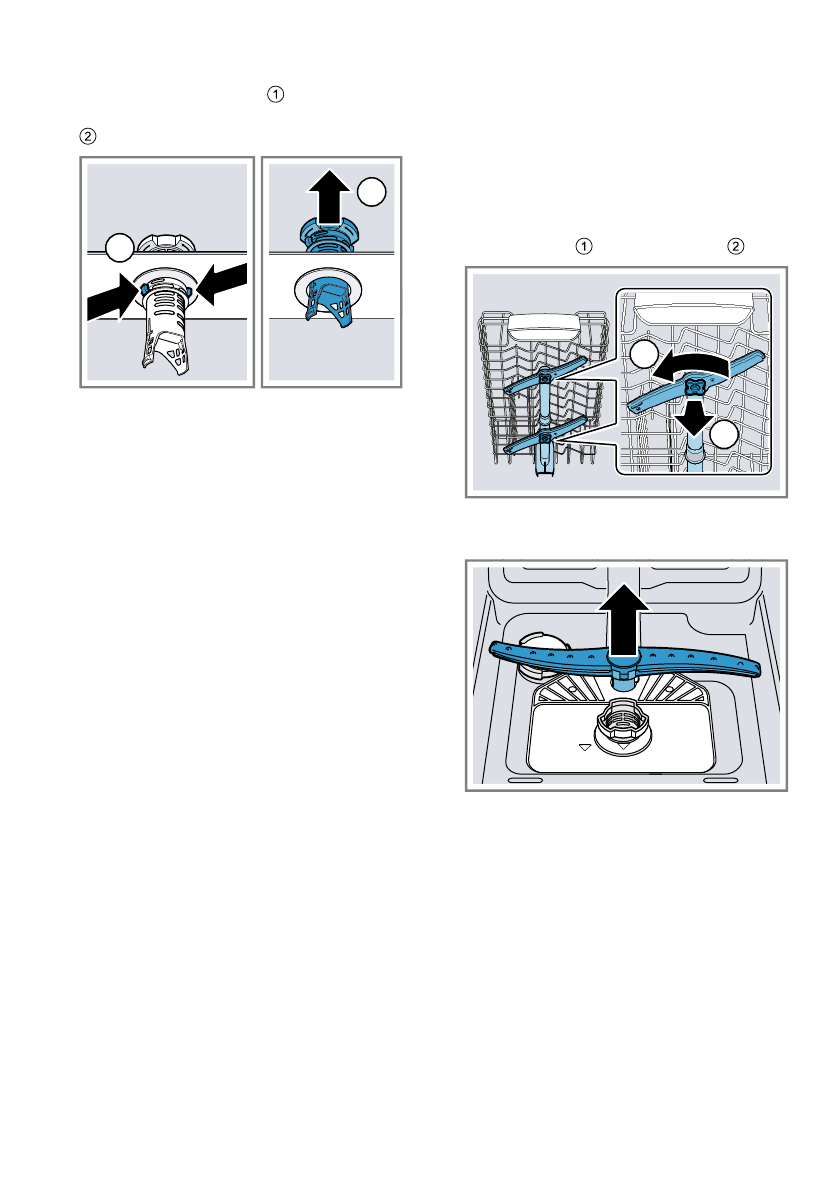 ①

②

①

②