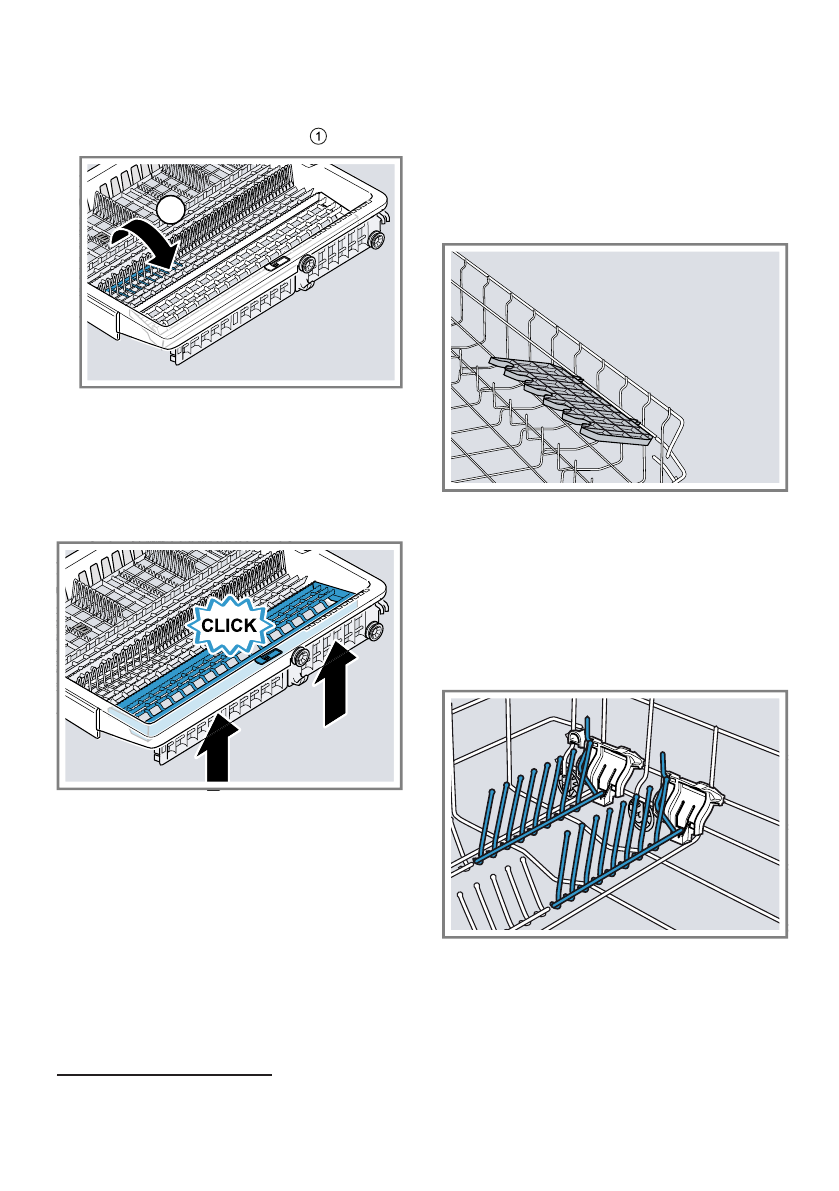 ①

CLICK