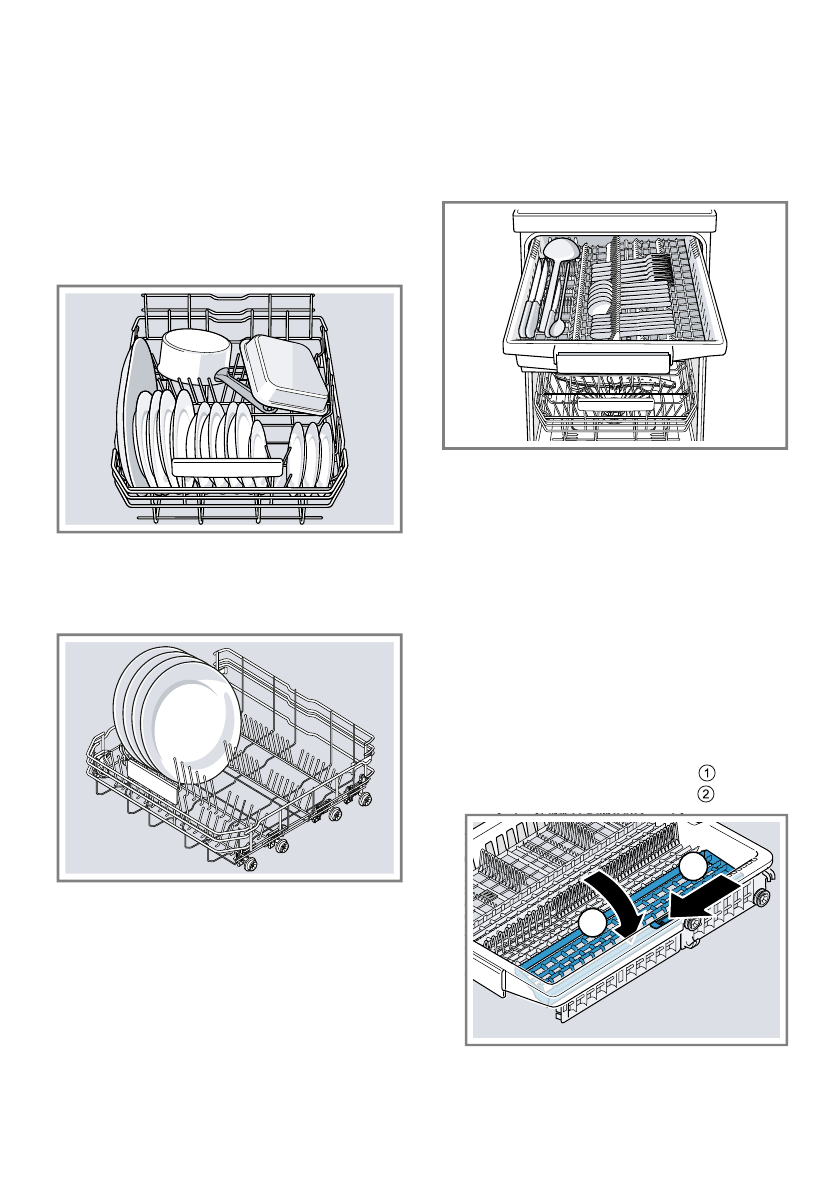 ①
②