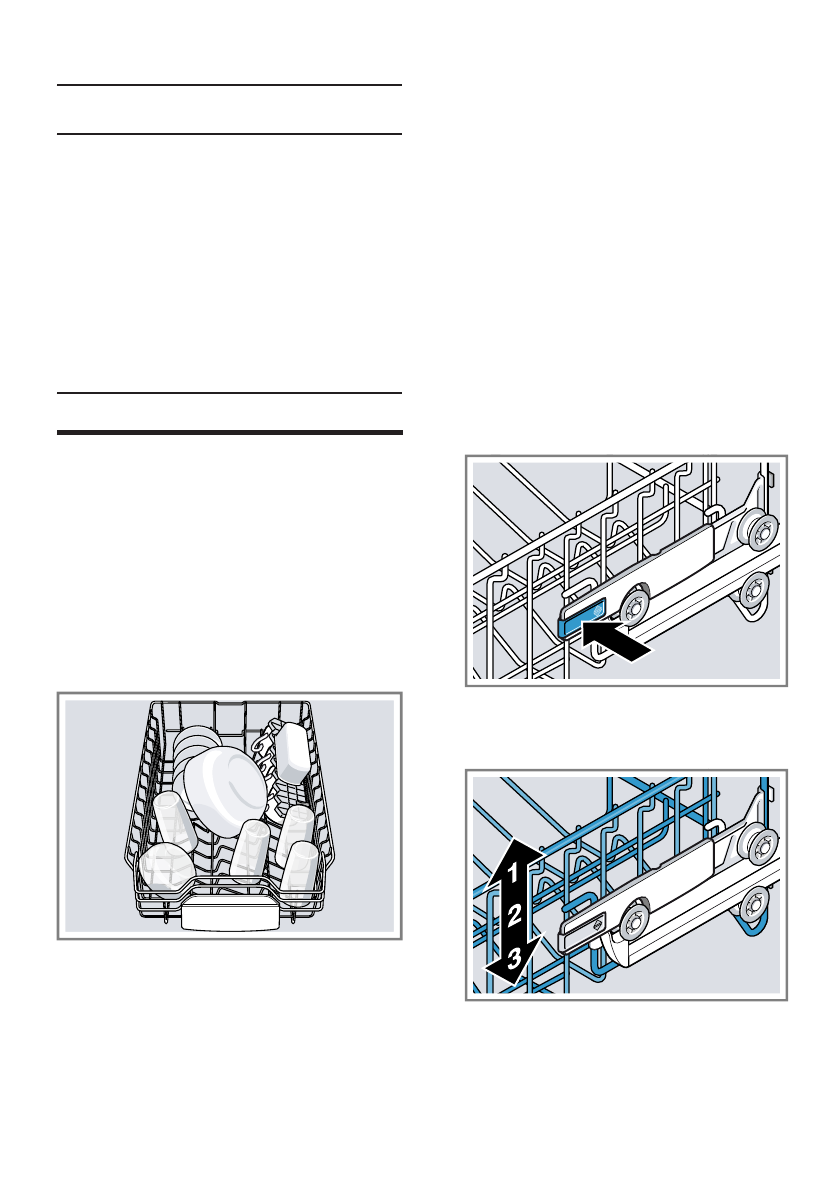 1
2
3