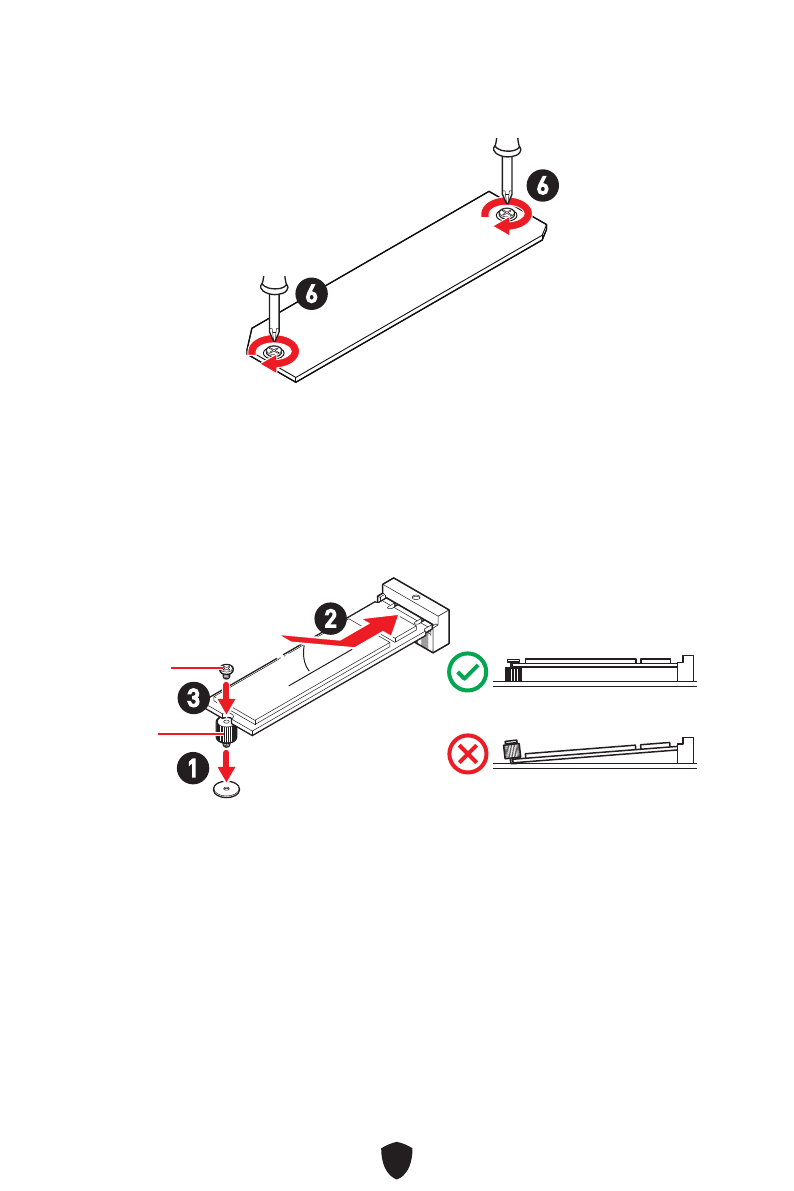 6

6

2

3

1