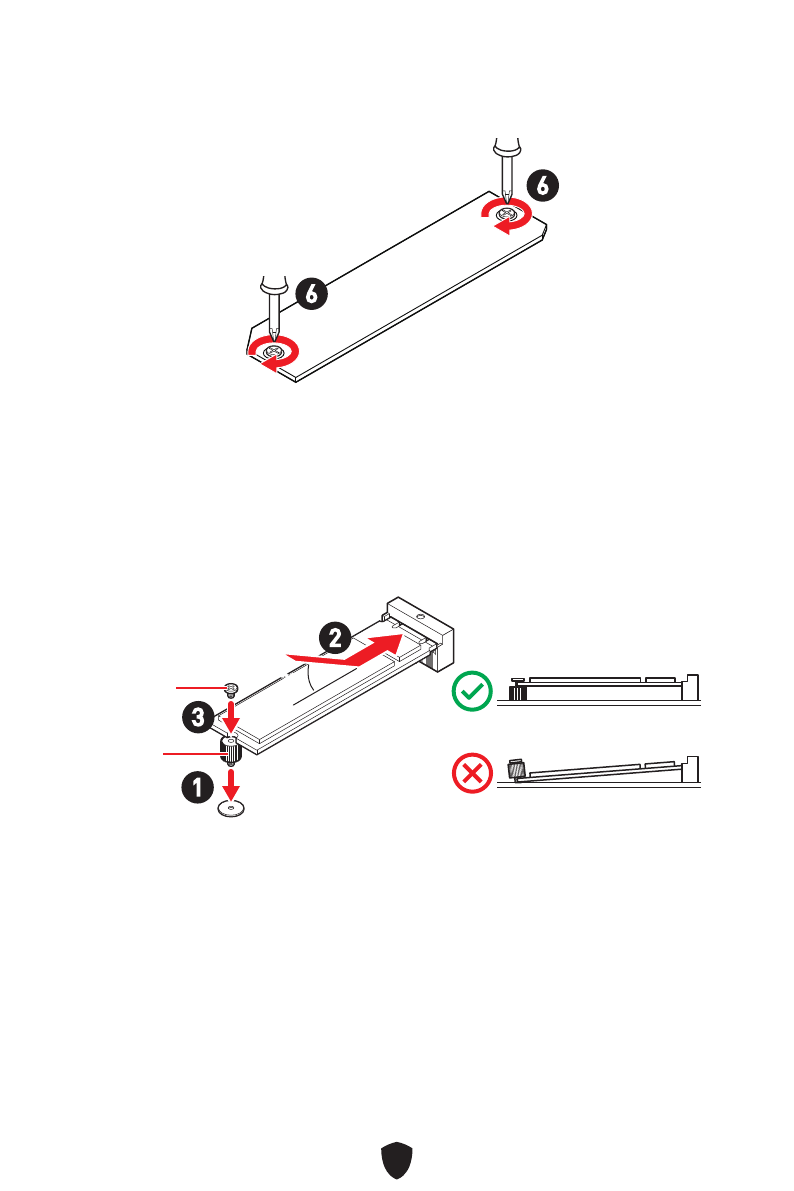 6

6

2

3

1