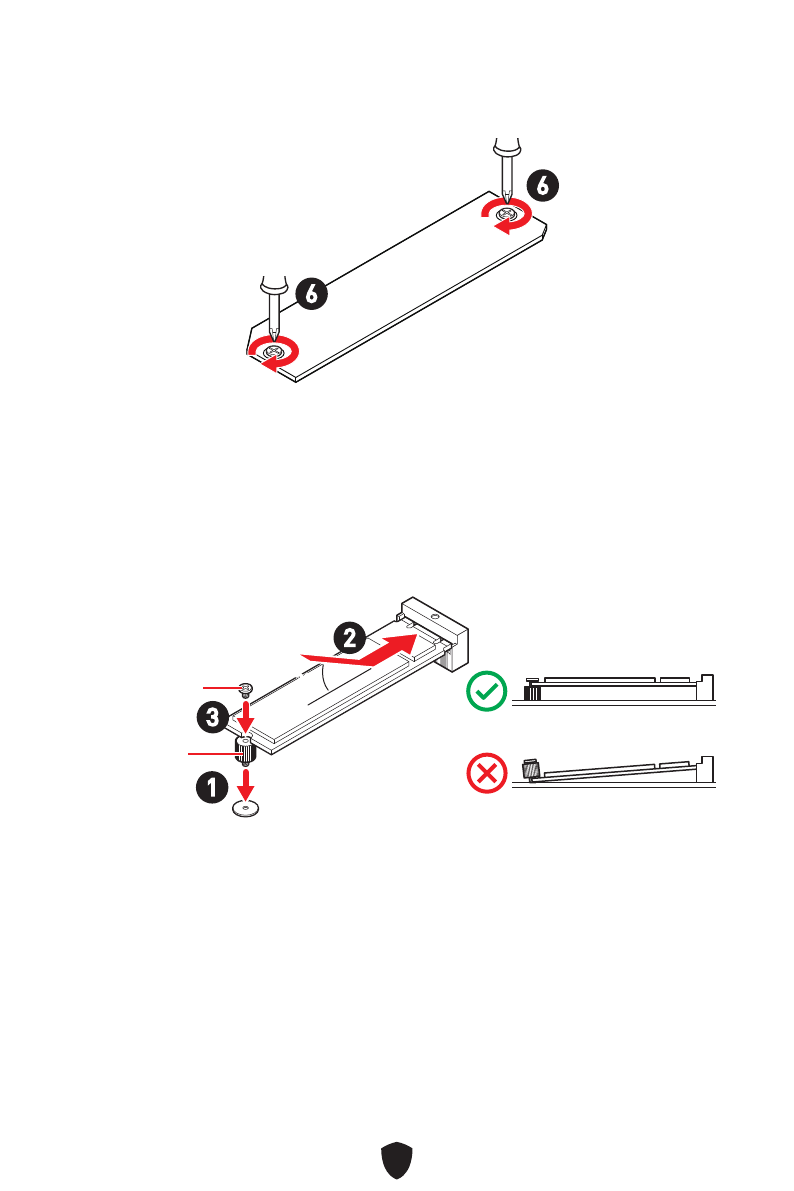 6

6

2

3

1