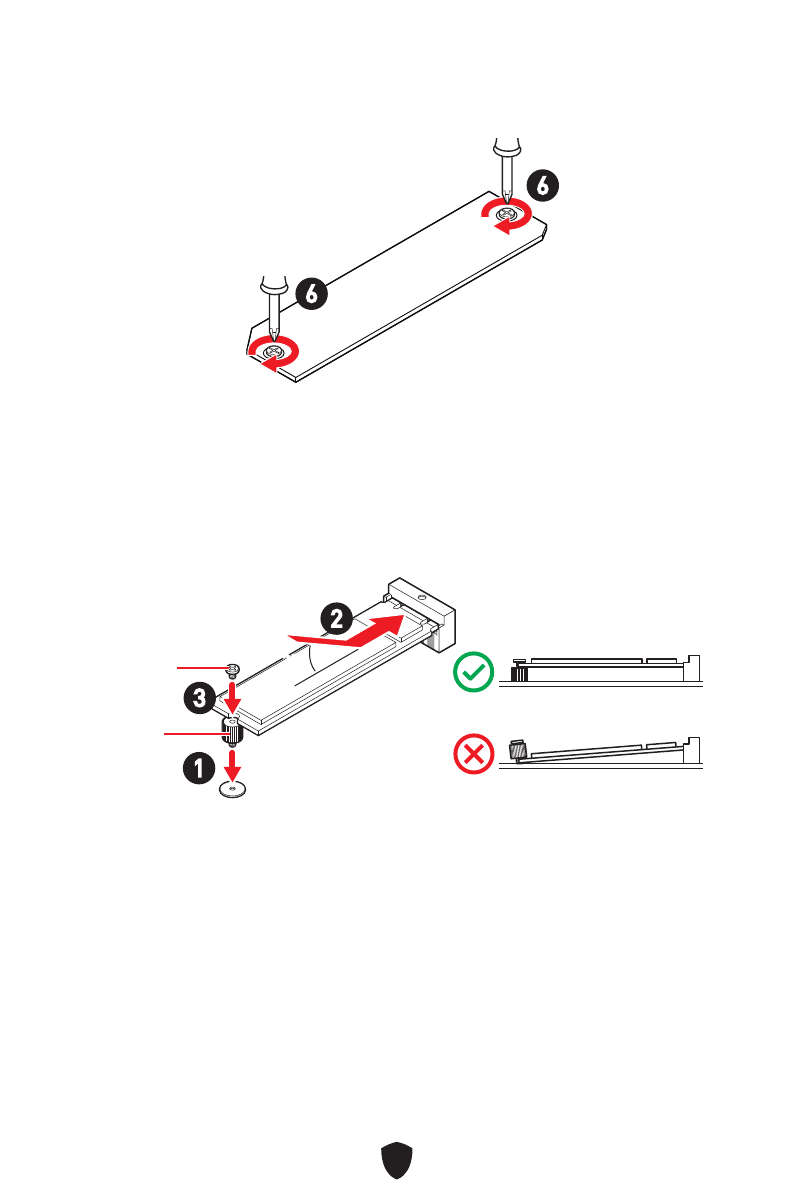 6

6

2

3

1