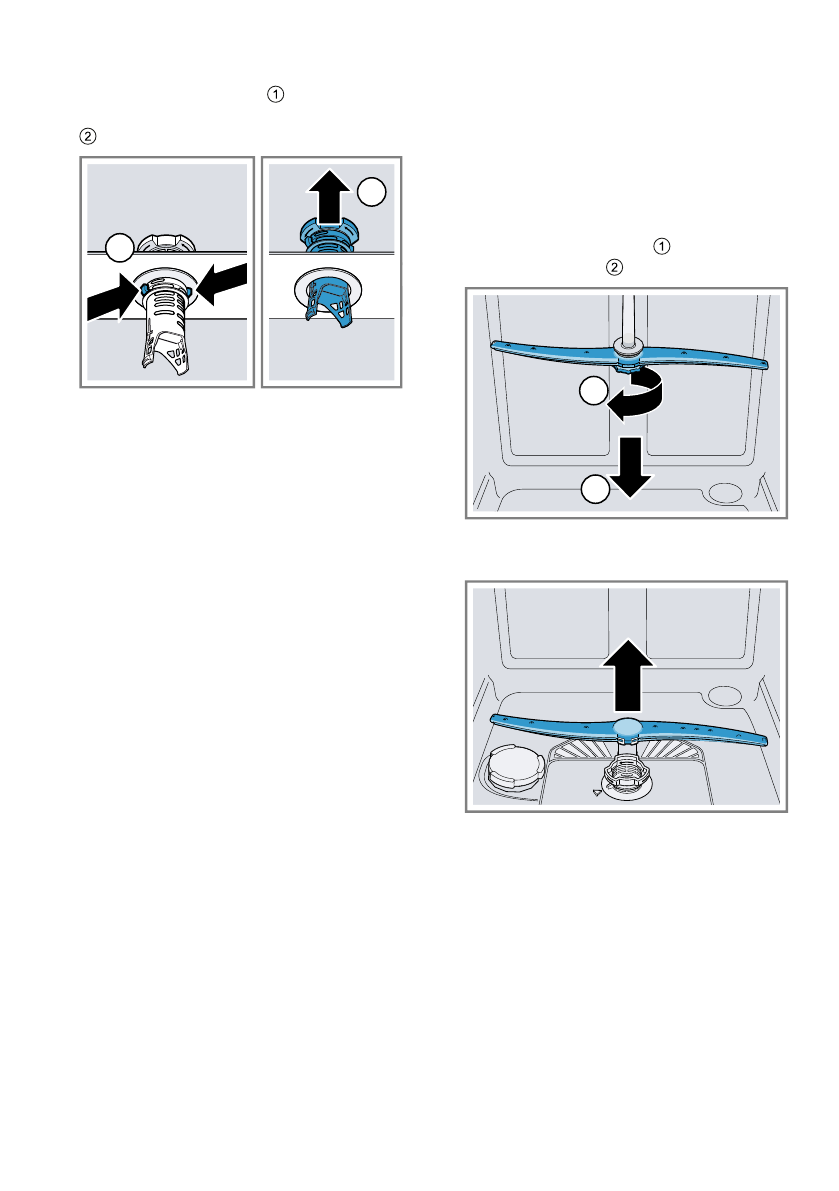 ①
②
①
②