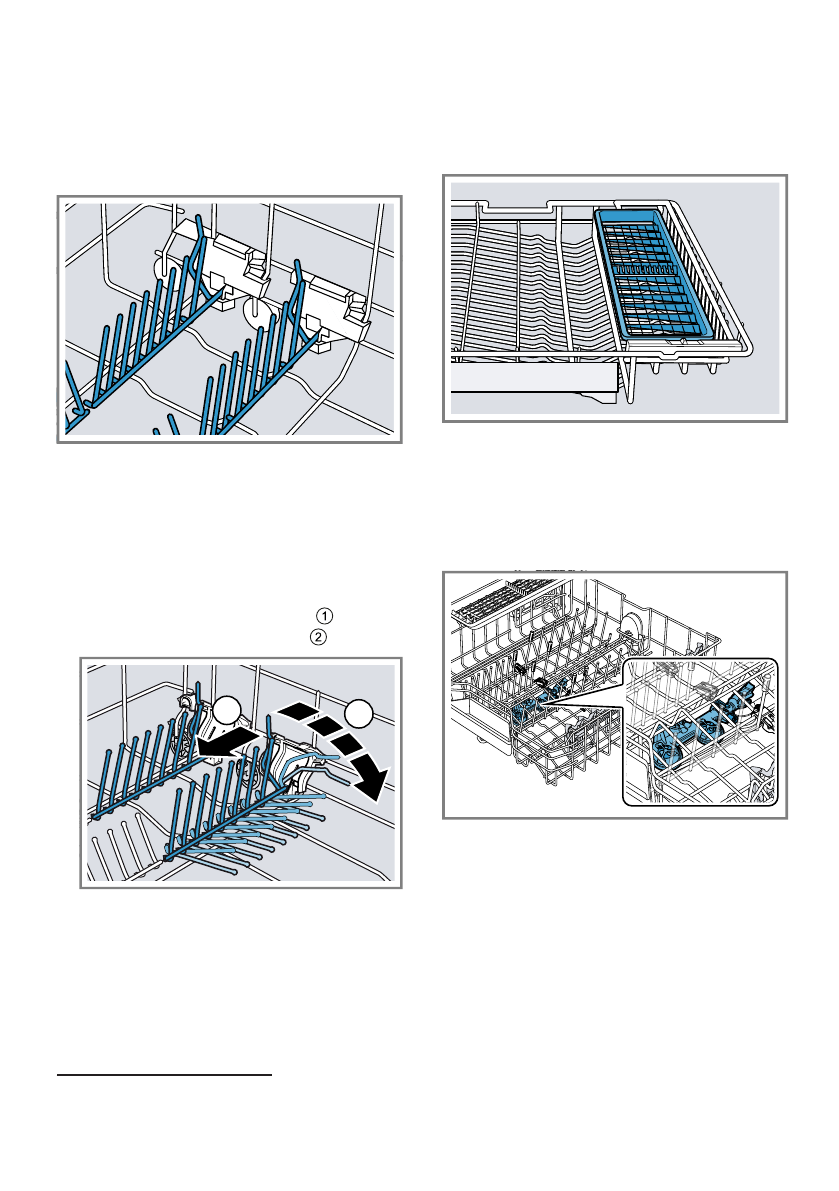 1
2