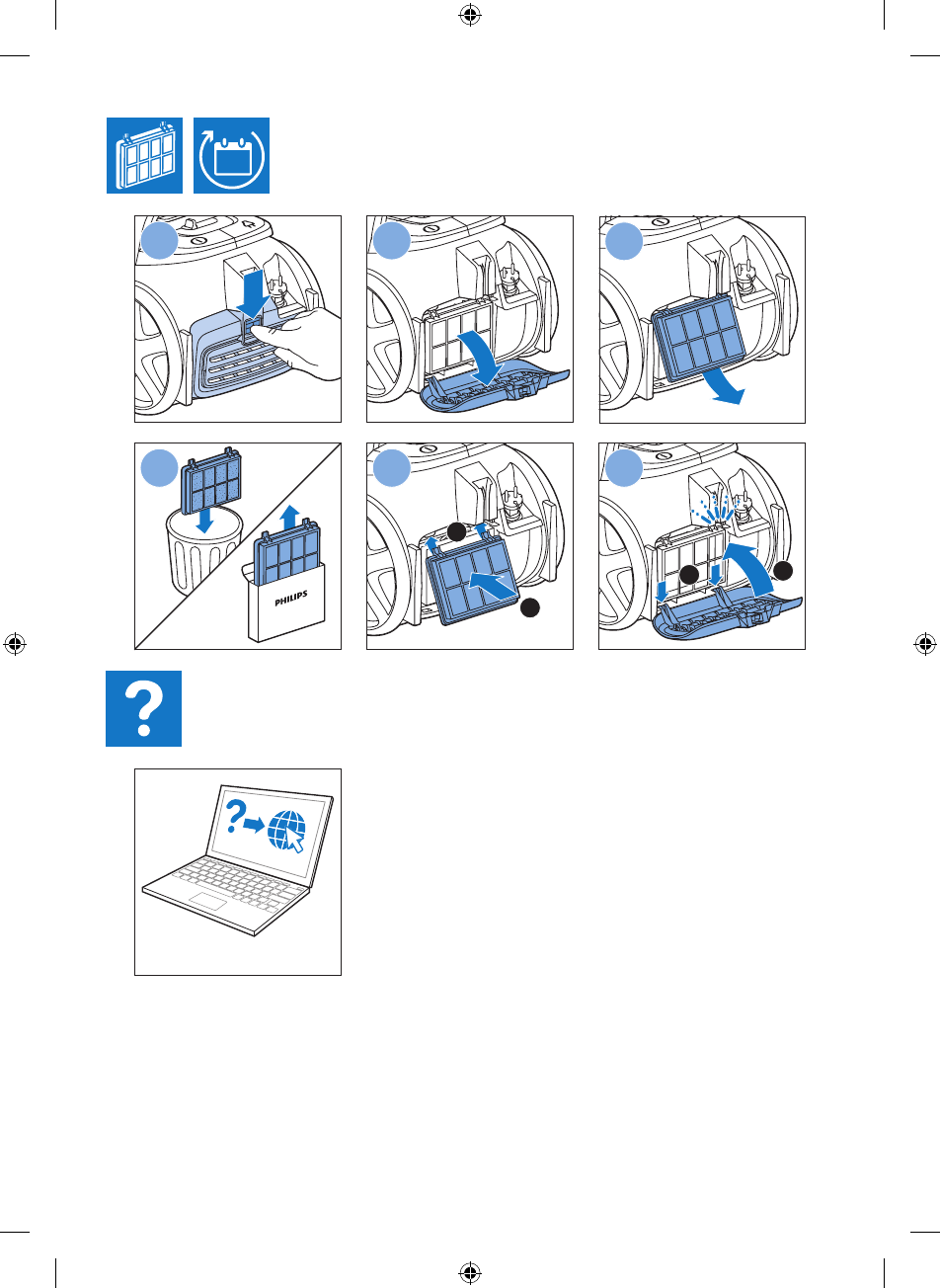 PHILIPS