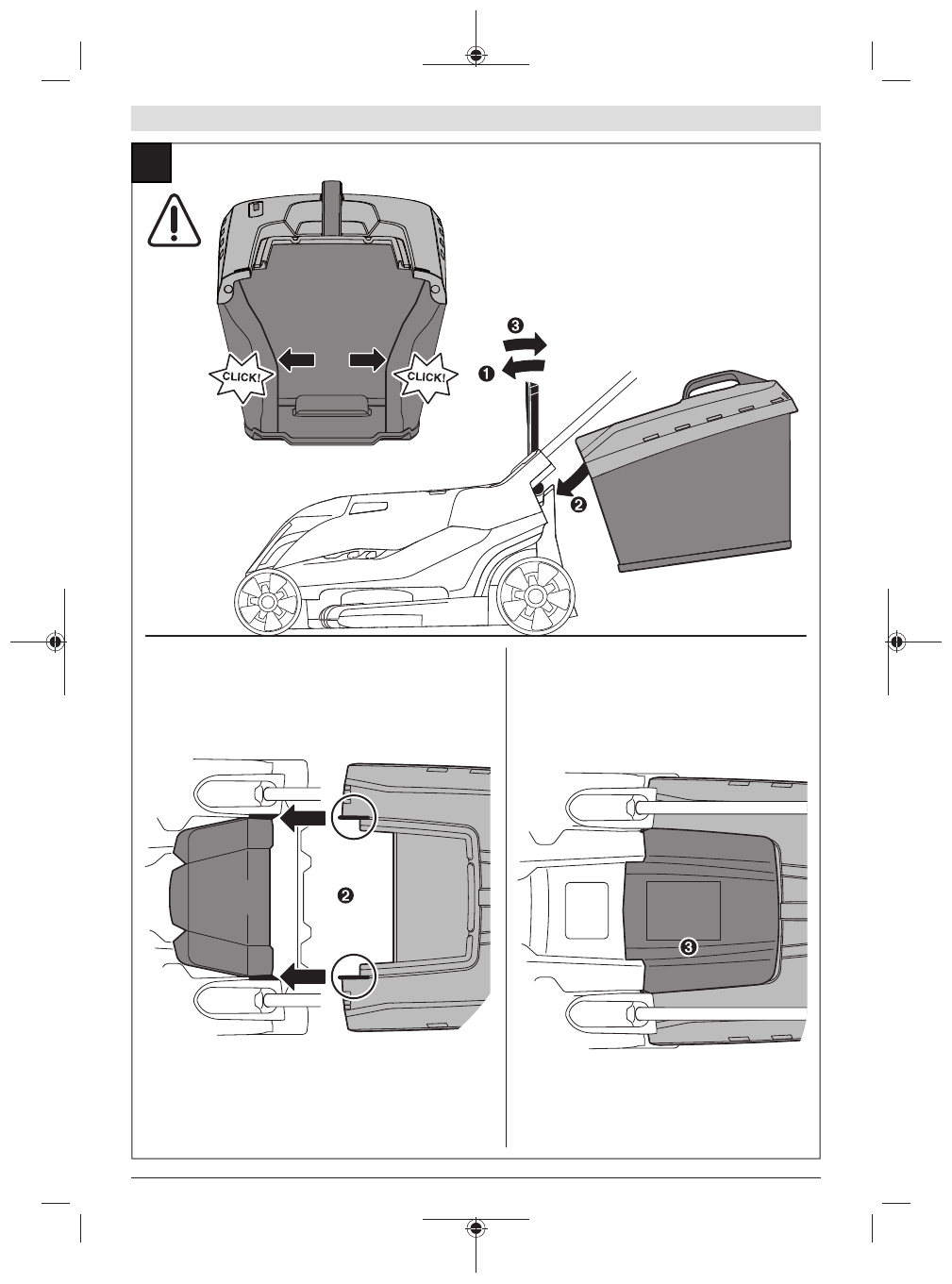 CLICK!
CLICK!
3
1
2
2
3