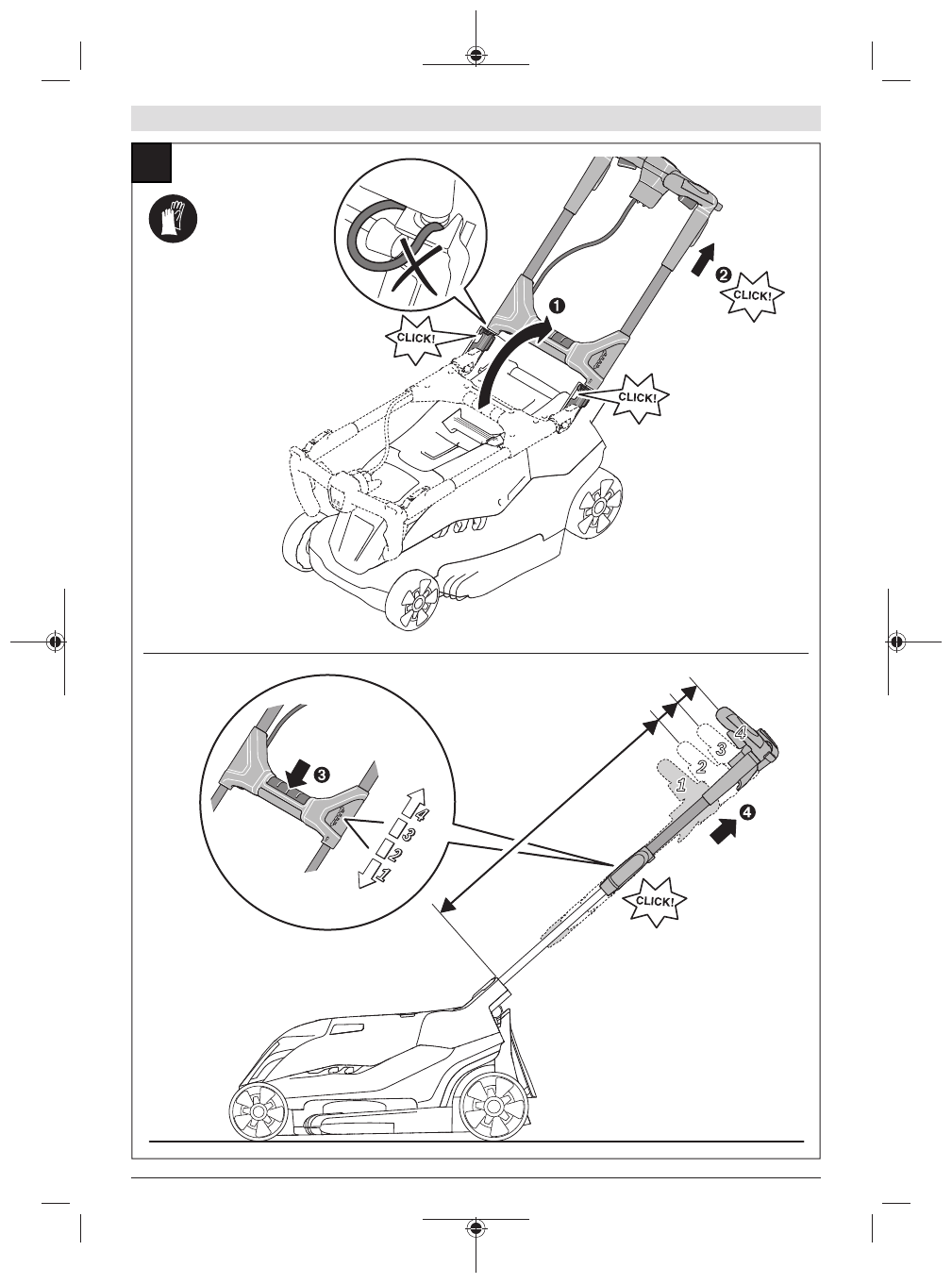 CLICK!
❶
❷
CLICK!
CLICK!

❸
4
3
2
1
4
3
2
1
❹
CLICK!