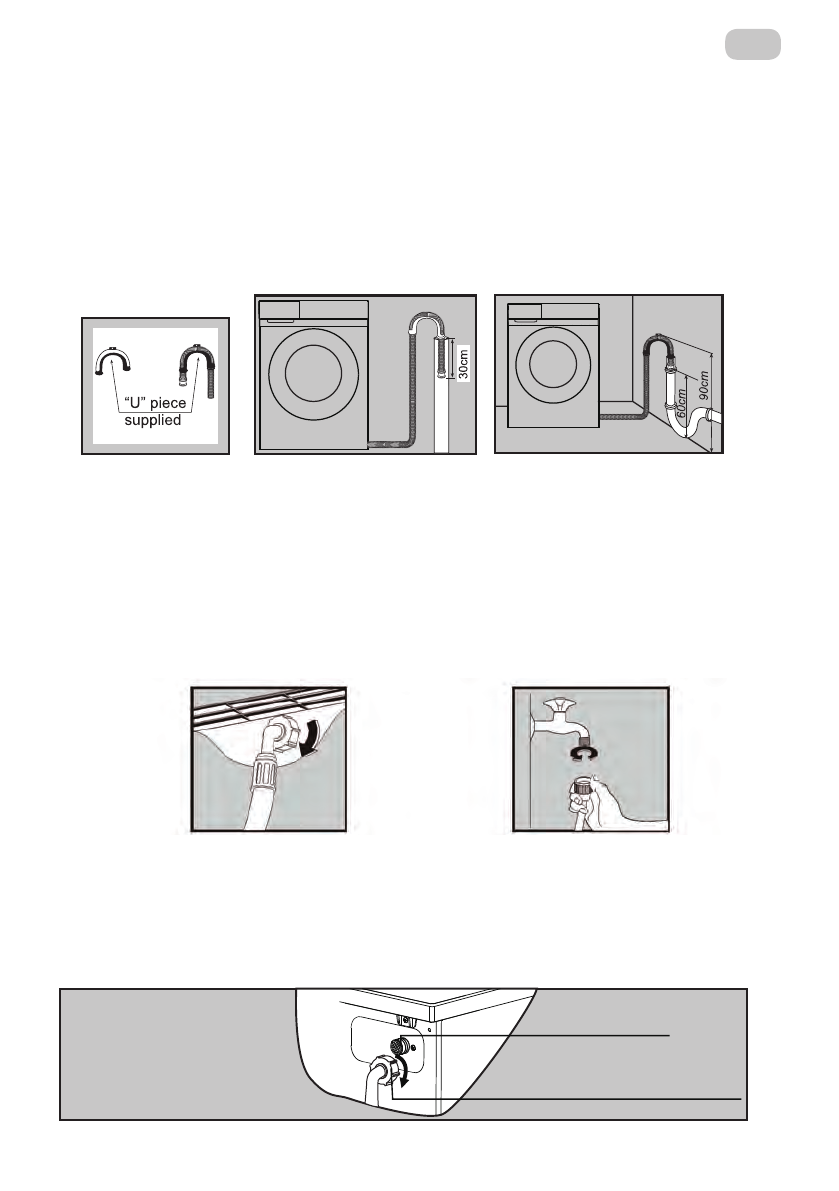 "U" piece supplied

30cm

60cm

90cm