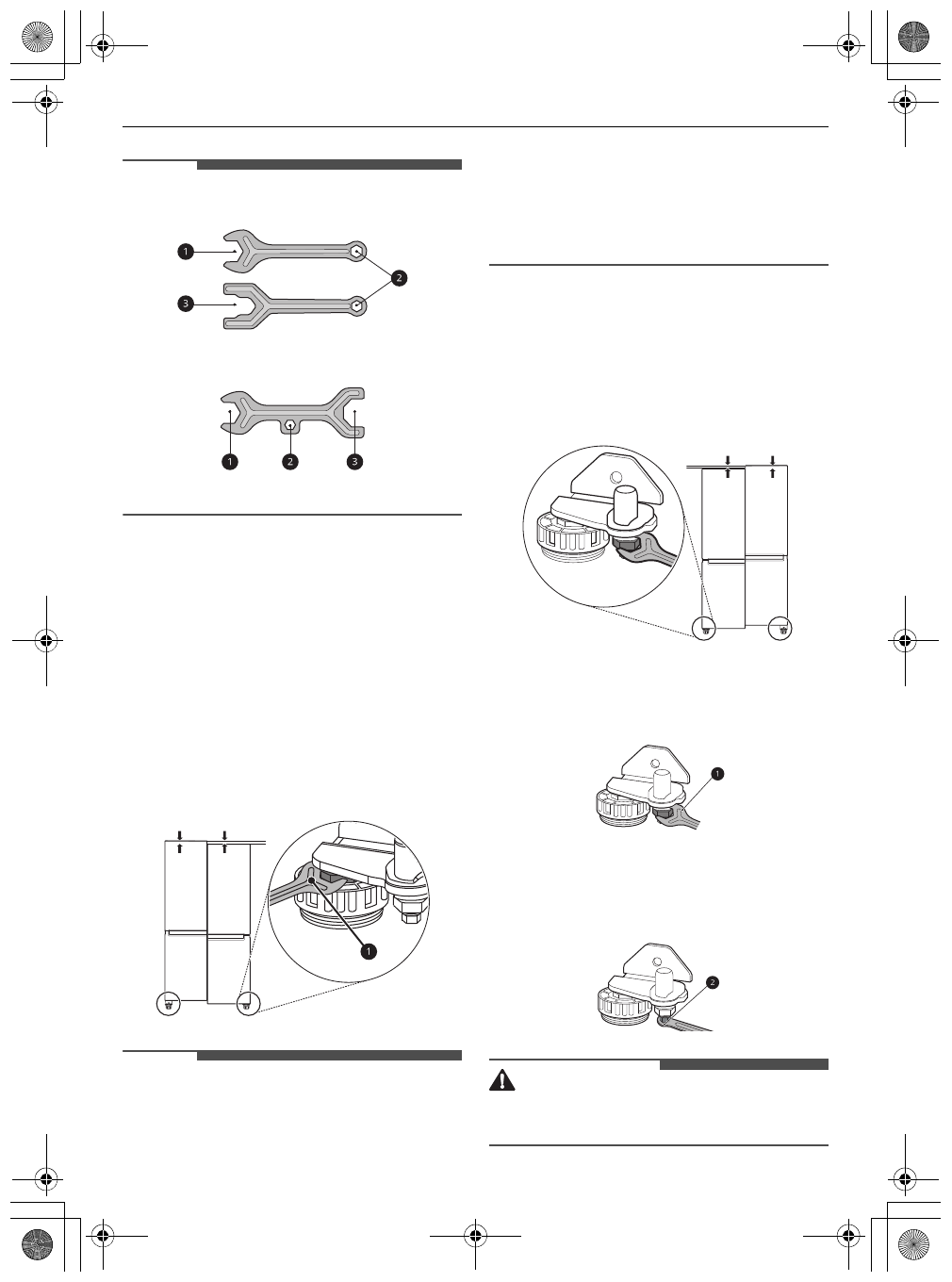 1

2

3

1

2

3

1

1

2