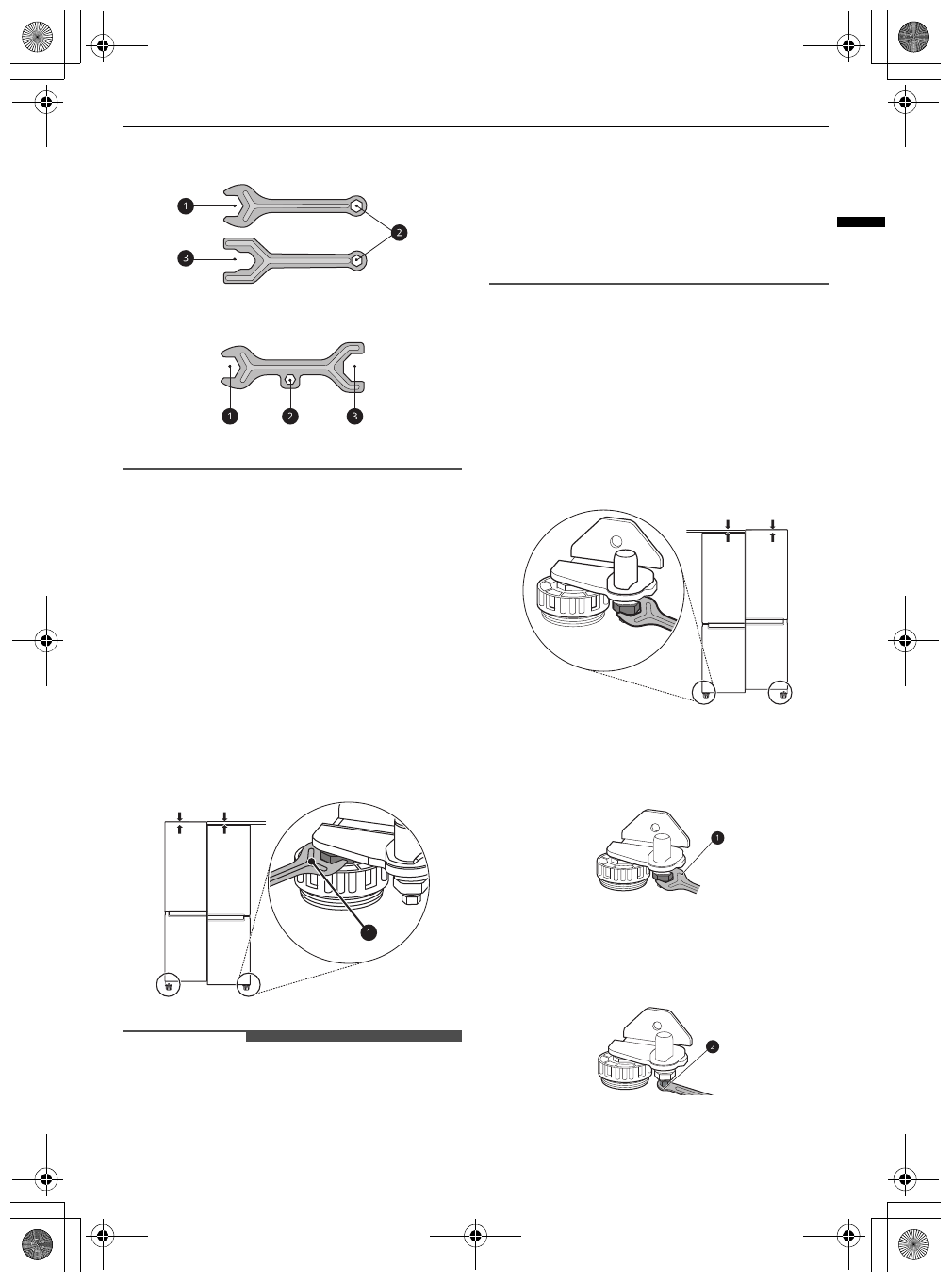 1
2
3

1 2 3

1

1

2