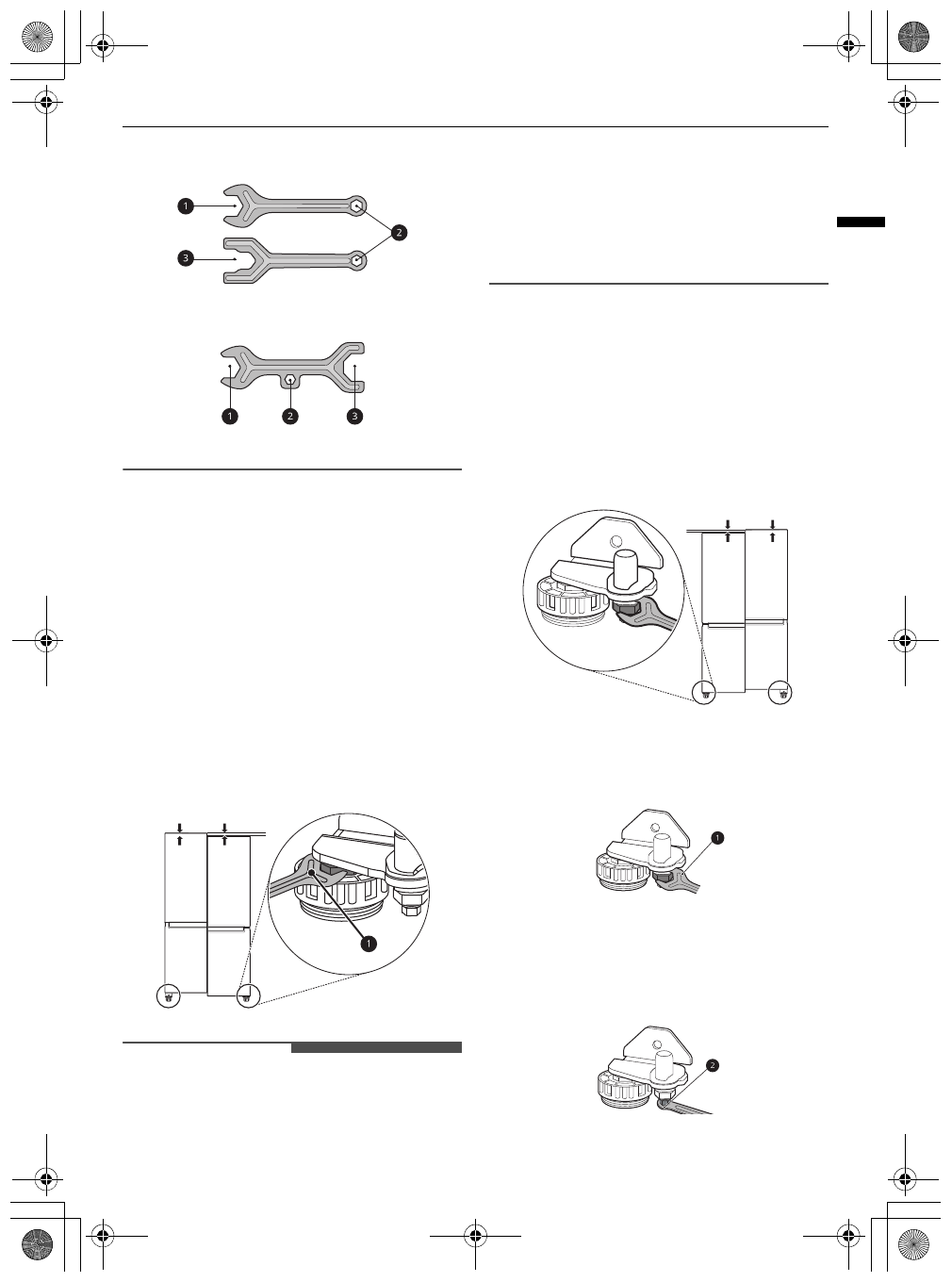 1
2
3

1 2 3

1

1

2